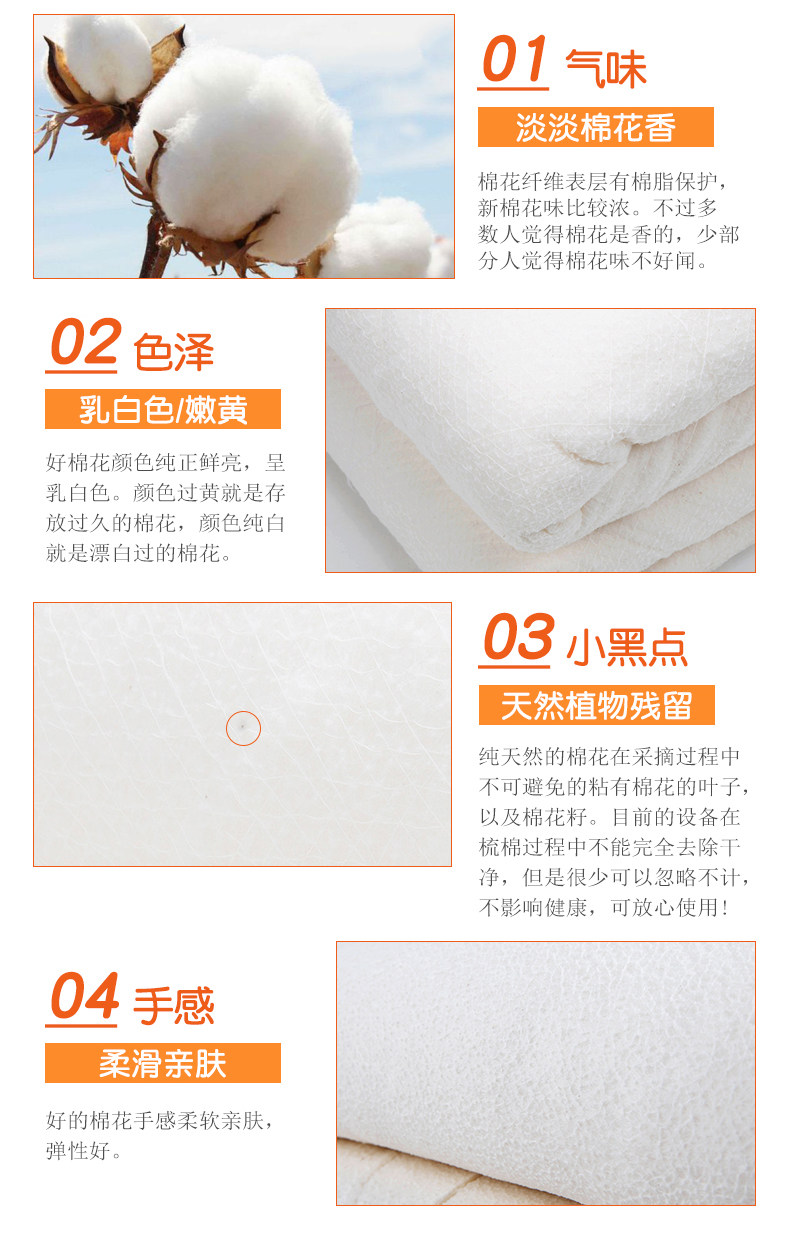 01 气味

淡淡棉花香

棉花纤维表层有棉脂保护，新棉花味比较浓。不过多数人觉得棉花是香的，少部分人觉得棉花味不好闻。

02 色泽

乳白色/嫩黄

好棉花颜色纯正鲜亮，呈乳白色。颜色过黄就是存放过久的棉花，颜色纯白就是漂白过的棉花。

03 小黑点

天然植物残留

纯天然的棉花在采摘过程中不可避免的粘有棉花的叶子，以及棉花籽。目前的设备在梳棉过程中不能完全去除干净，但是很少可以忽略不计，不影响健康，可放心使用！

04 手感

柔滑亲肤

好的棉花手感柔软亲肤，弹性好。