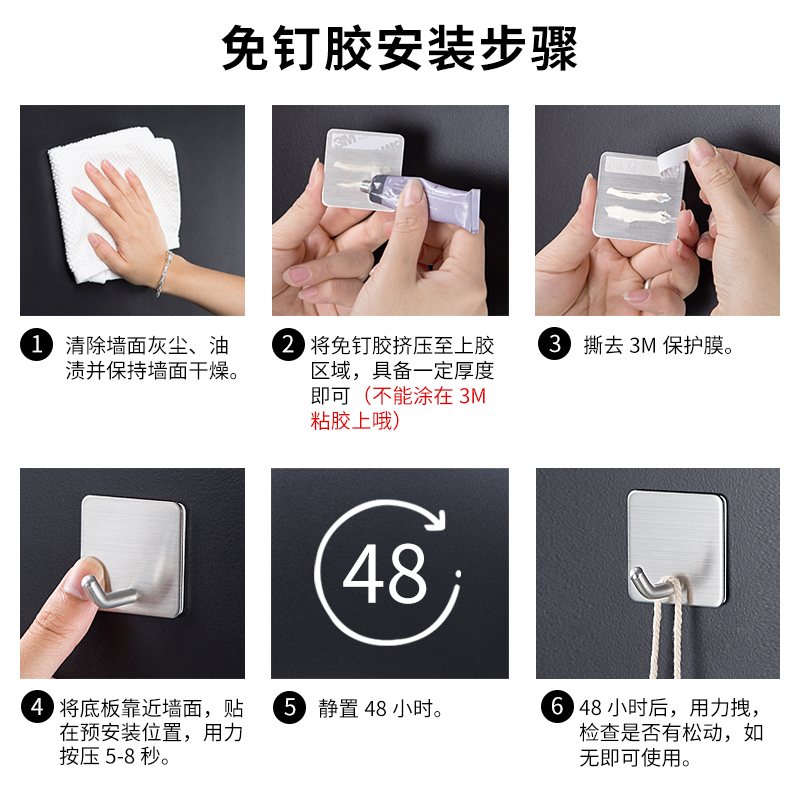 免钉胶安装步骤

3M

1 清除墙面灰尘、油渍并保持墙面干燥。

2 将免钉胶挤压至上胶区域，具备一定厚度即可（不能涂在 3M 粘胶上哦）

3 撕去 3M 保护膜。

48

4 将底板靠近墙面，贴在预安装位置，用力按压 5-8 秒。

5 静置 48 小时。

6 48 小时后，用力拽，检查是否有松动，如无即可使用。