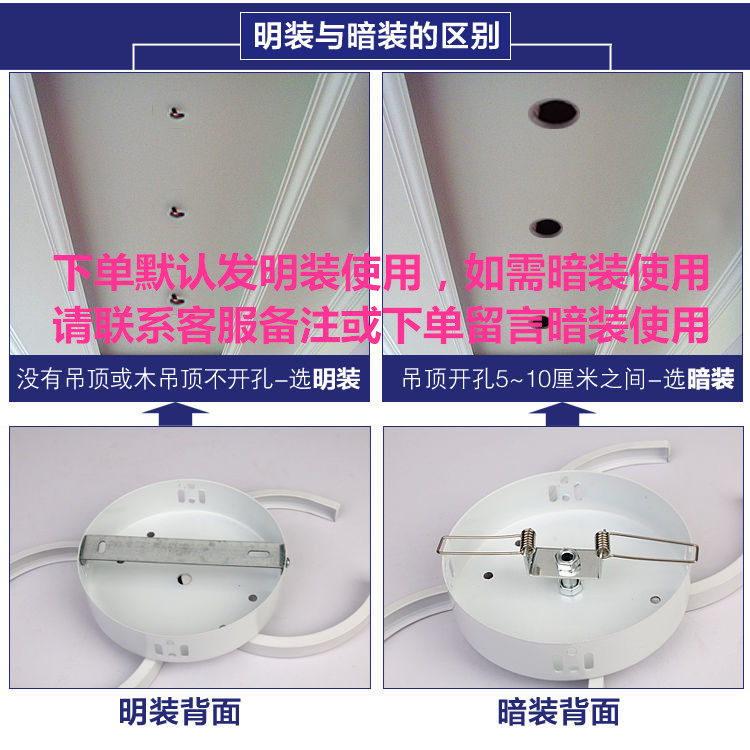 明装与暗装的区别

下单默认发明装使用，如需暗装使用
请联系客服备注或下单留言暗装使用

没有吊顶或木吊顶不开孔–选明装

吊顶开孔5~10厘米之间–选暗装

明装背面

暗装背面