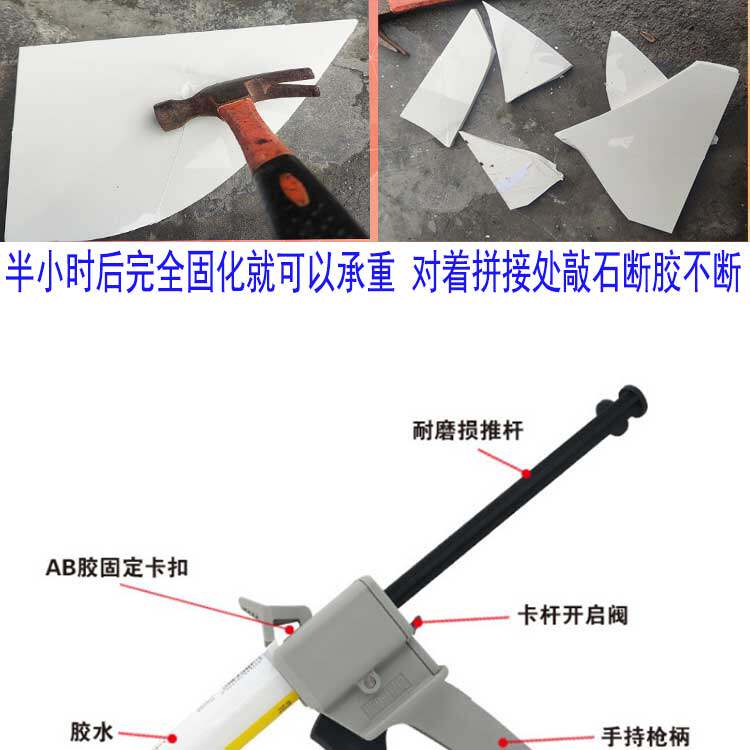 半小时后完全固化就可以承重 对着拼接处敲石断胶不断

耐磨损推杆

AB胶固定卡扣

卡杆开启阀

胶水

手持枪柄