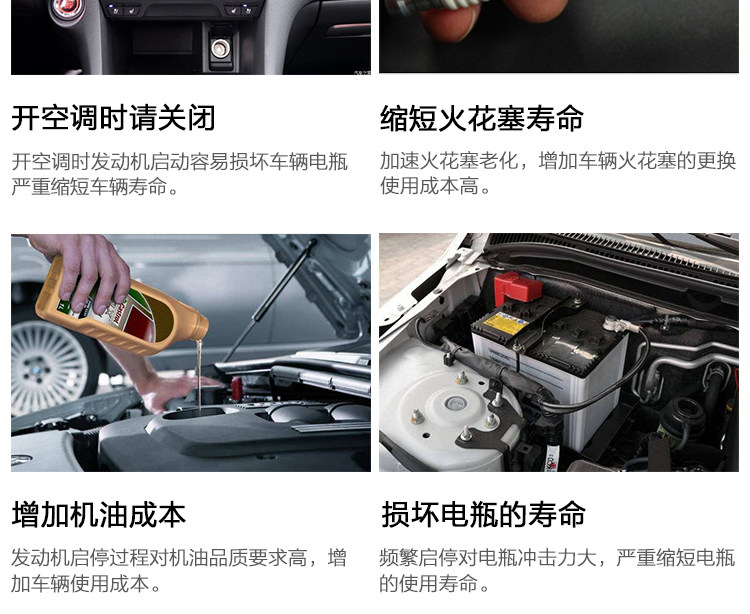 开空调时请关闭

开空调时发动机启动容易损坏车辆电瓶严重缩短车辆寿命。

缩短火花塞寿命

加速火花塞老化，增加车辆火花塞的更换使用成本高。

增加机油成本

发动机启停过程对机油品质要求高，增加车辆使用成本。

损坏电瓶的寿命

频繁启停对电瓶冲击力大，严重缩短电瓶的使用寿命。