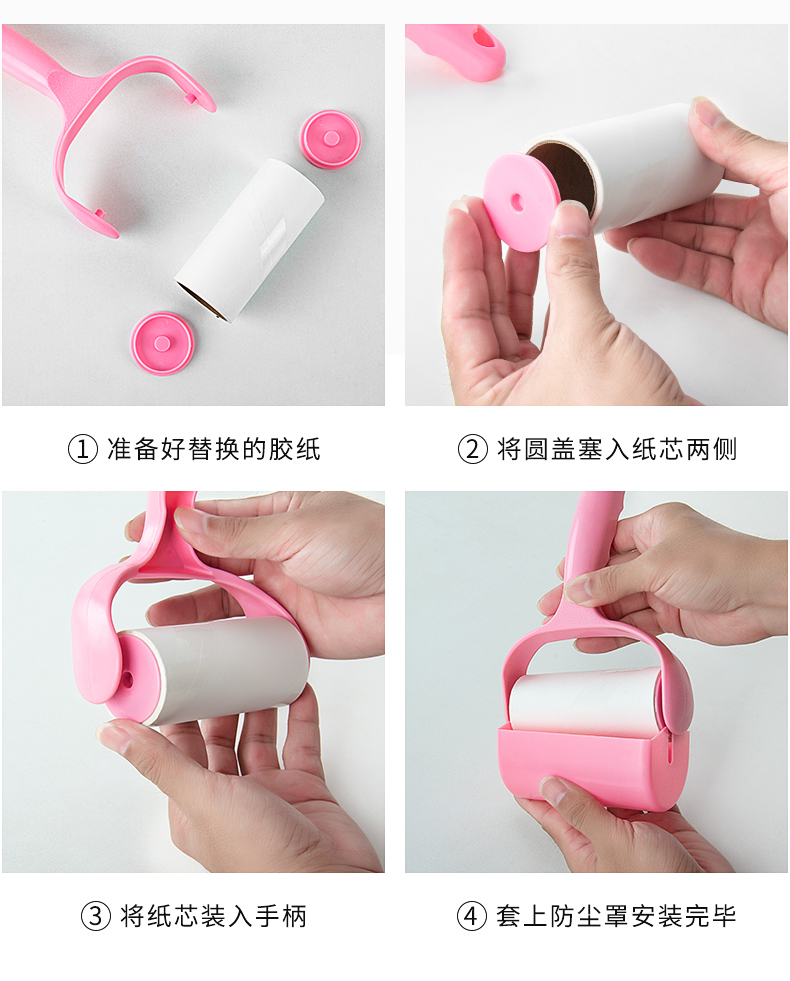 ① 准备好替换的胶纸

② 将圆盖塞入纸芯两侧

③ 将纸芯装入手柄

④ 套上防尘罩安装完毕