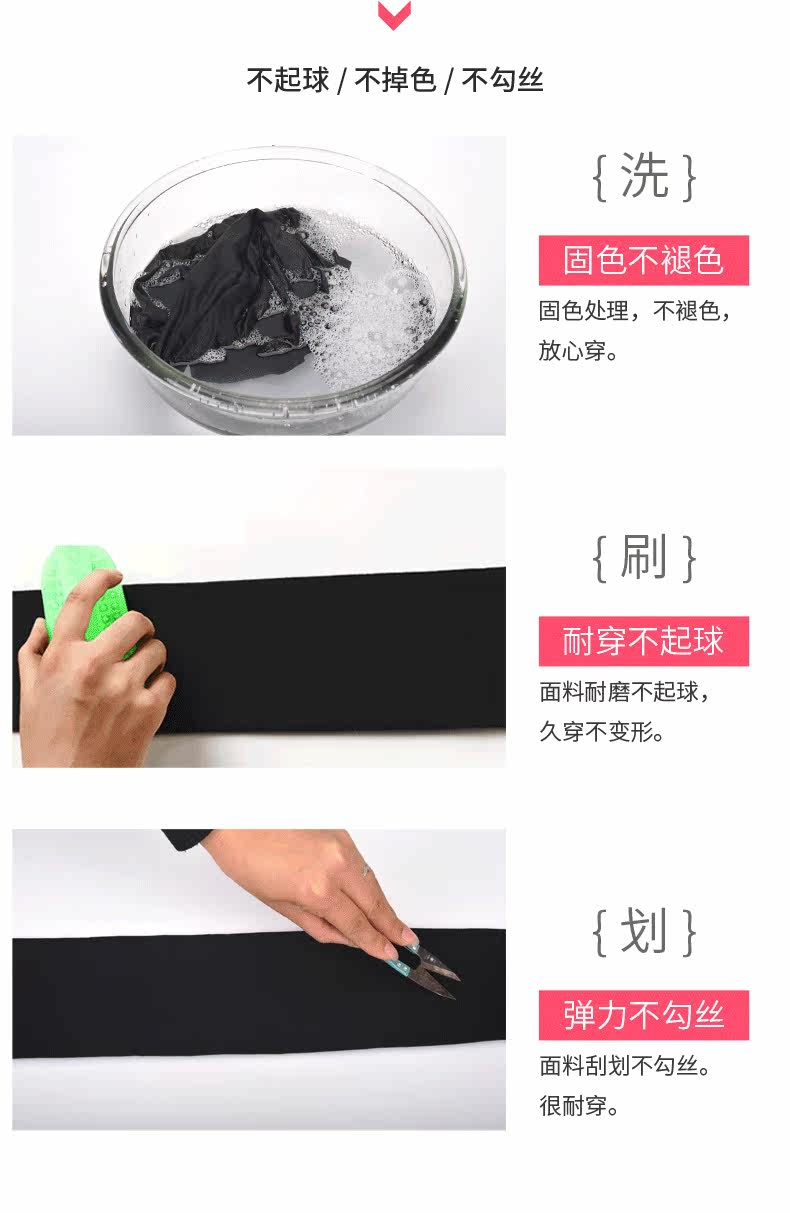 不起球 / 不掉色 / 不勾丝

{ 洗 }

固色不褪色

固色处理，不褪色，放心穿。

{ 刷 }

耐穿不起球

面料耐磨不起球，久穿不变形。

{ 划 }

弹力不勾丝

面料刮划不勾丝。很耐穿。