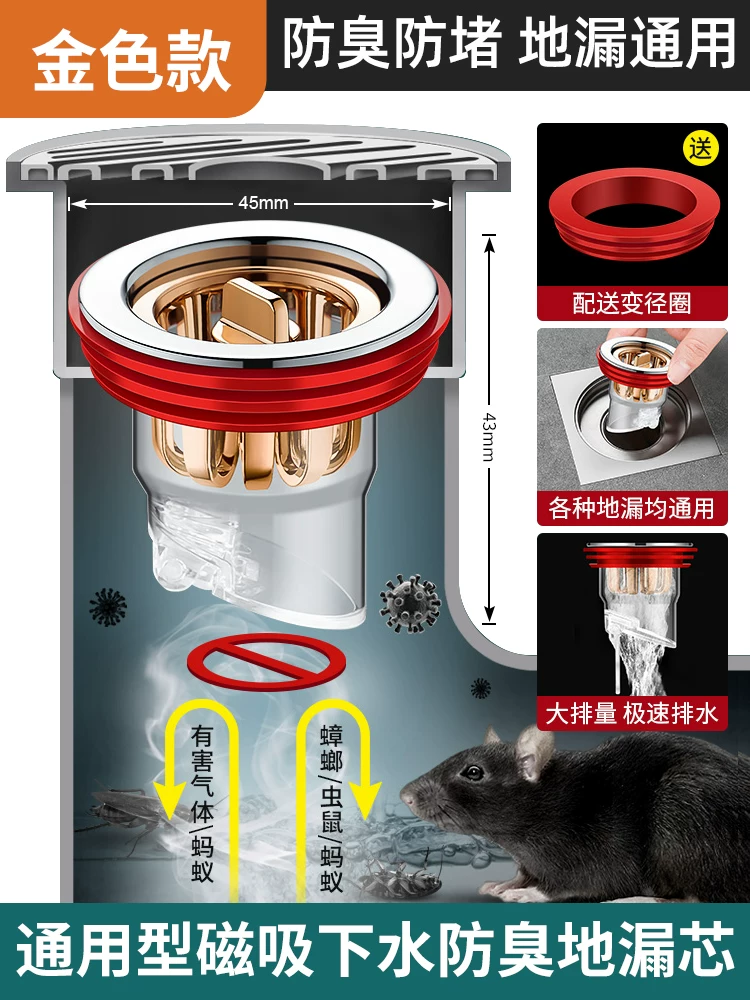 金色款

防臭防堵 地漏通用

45mm

43mm

送

配送变径圈

各种地漏均通用

大排量 极速排水

有害气体/蚂蚁

蟑螂/虫鼠/蚂蚁

通用型磁吸下水防臭地漏芯