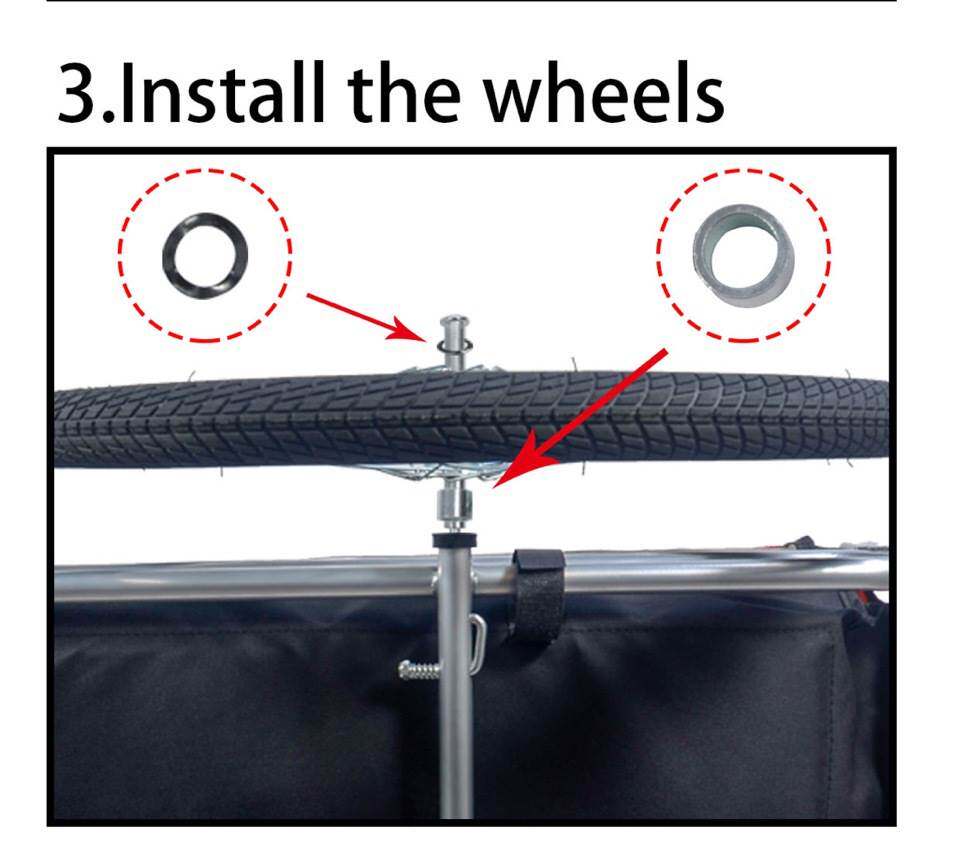 3.Install the wheels