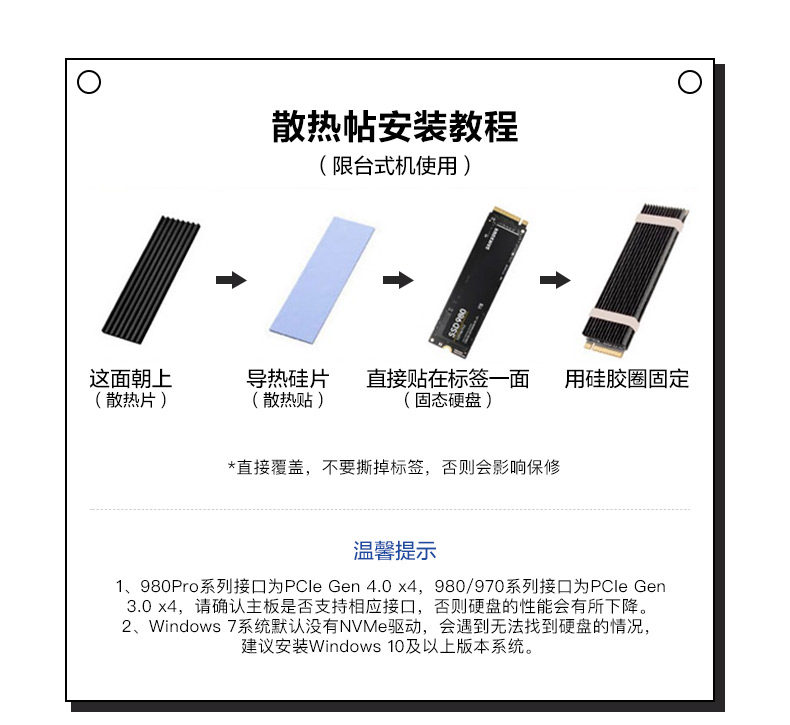 散热帖安装教程

（限台式机使用）

SSD 980

这面朝上
（散热片）

导热硅片
（散热贴）

直接贴在标签一面
（固态硬盘）

用硅胶圈固定

*直接覆盖，不要撕掉标签，否则会影响保修

温馨提示

1、980Pro系列接口为PCIe Gen 4.0 x4，980/970系列接口为PCIe Gen 3.0 x4，请确认主板是否支持相应接口，否则硬盘的性能会有所下降。
2、Windows 7系统默认没有NVMe驱动，会遇到无法找到硬盘的情况，建议安装Windows 10及以上版本系统。