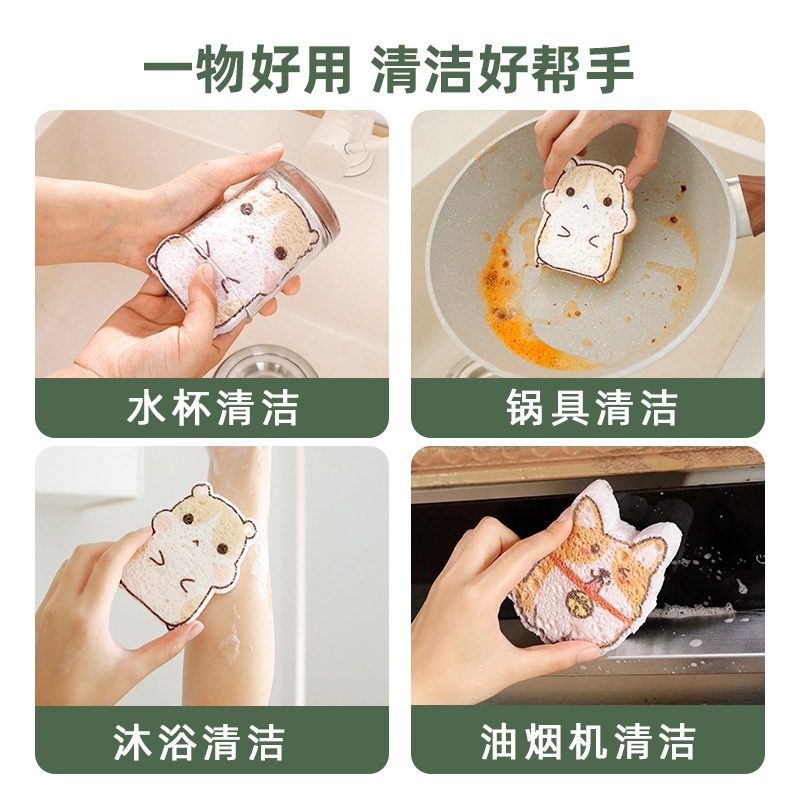 一物好用 清洁好帮手

水杯清洁

锅具清洁

沐浴清洁

油烟机清洁