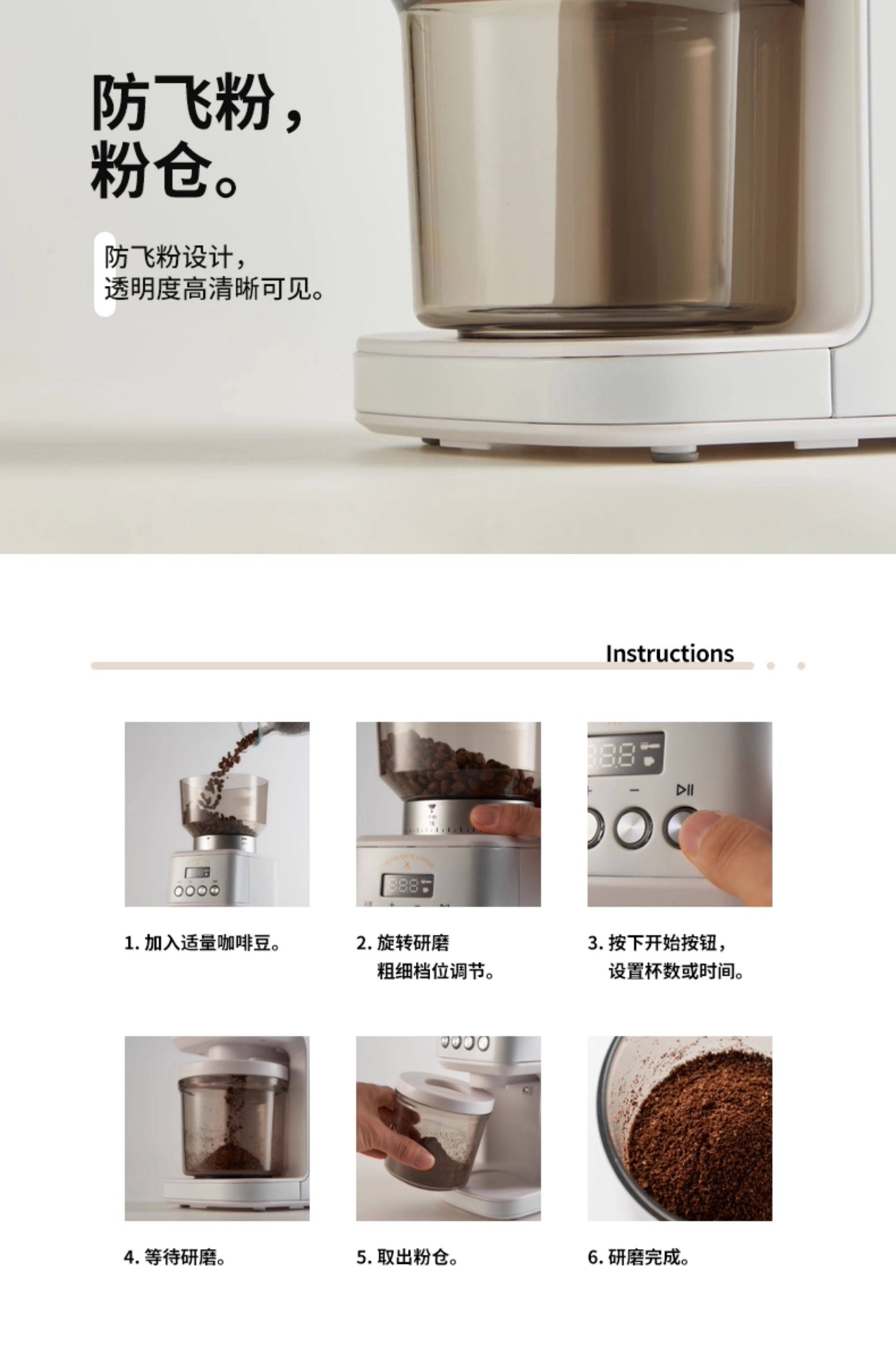 防飞粉，
粉仓。

防飞粉设计，
透明度高清晰可见。

Instructions

1. 加入适量咖啡豆。

2. 旋转研磨
粗细档位调节。

3. 按下开始按钮，
设置杯数或时间。

4. 等待研磨。

5. 取出粉仓。

6. 研磨完成。