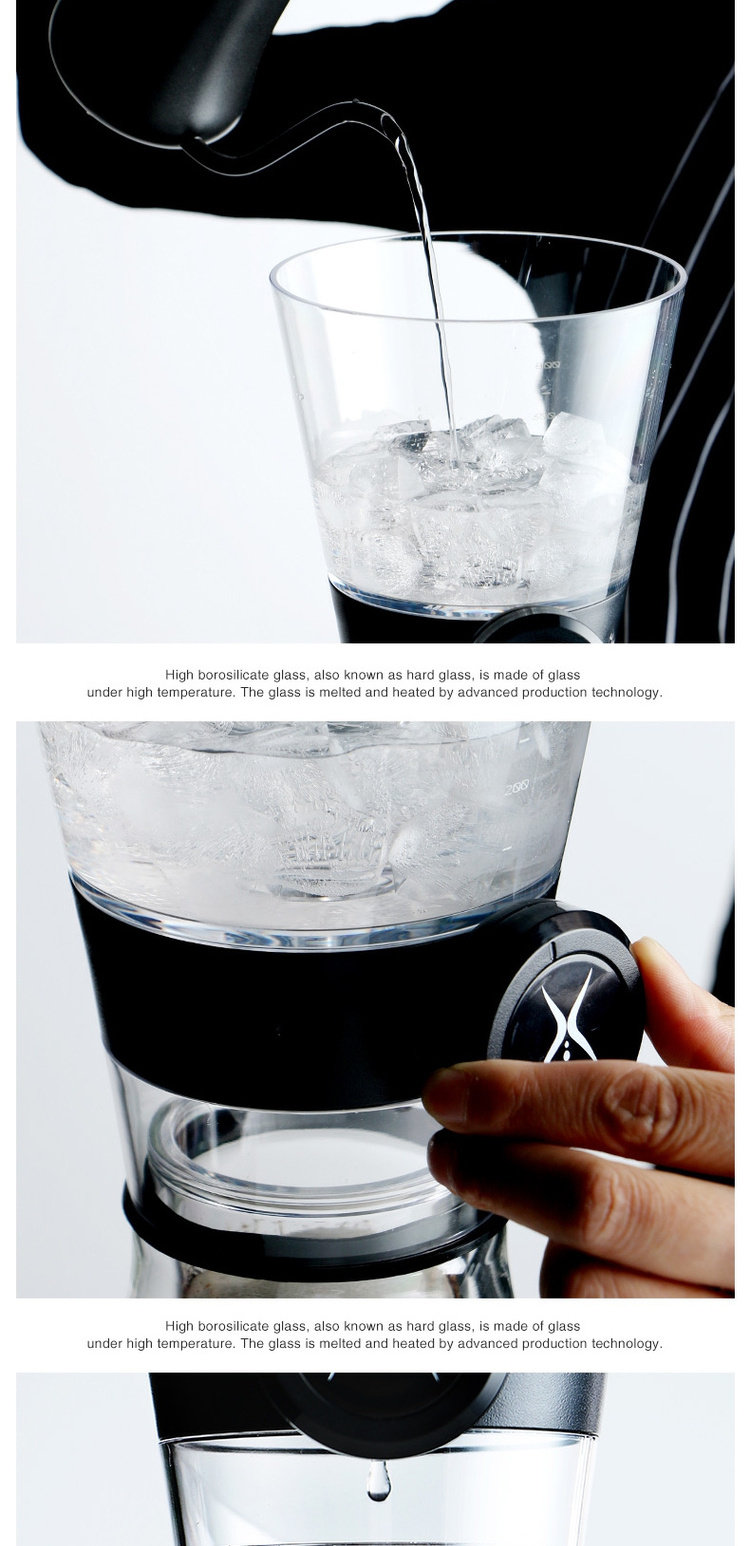 High borosilicate glass, also known as hard glass, is made of glass under high temperature. The glass is melted and heated by advanced production technology.

High borosilicate glass, also known as hard glass, is made of glass under high temperature. The glass is melted and heated by advanced production technology.