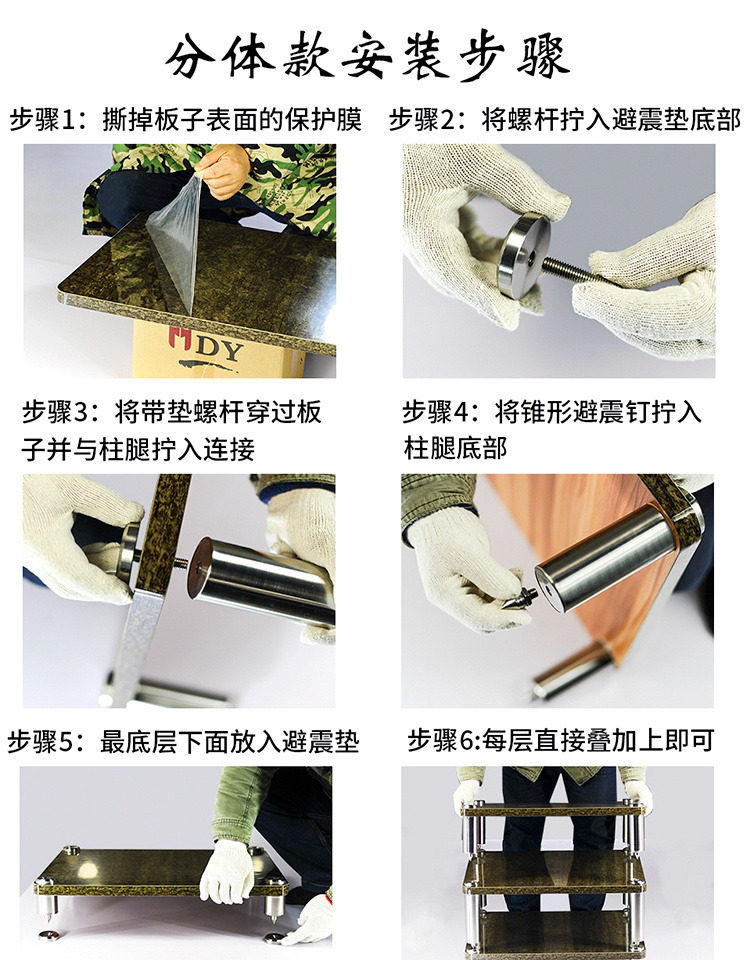 分体款安装步骤

步骤1：撕掉板子表面的保护膜

DY

步骤2：将螺杆拧入避震垫底部

步骤3：将带垫螺杆穿过板子并与柱腿拧入连接

步骤4：将锥形避震钉拧入柱腿底部

步骤5：最底层下面放入避震垫

步骤6:每层直接叠加上即可