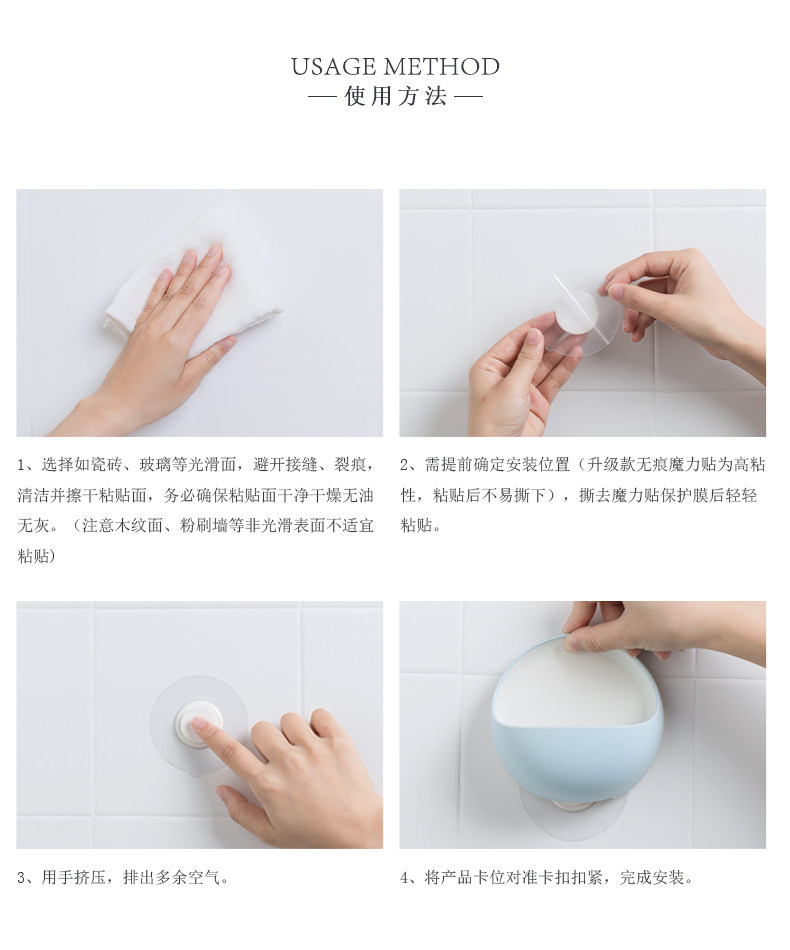 USAGE METHOD
— 使用方法 —

1、选择如瓷砖、玻璃等光滑面，避开接缝、裂痕，清洁并擦干粘贴面，务必确保粘贴面干净干燥无油无灰。（注意木纹面、粉刷墙等非光滑表面不适宜粘贴）

2、需提前确定安装位置（升级款无痕魔力贴为高粘性，粘贴后不易撕下），撕去魔力贴保护膜后轻轻粘贴。

3、用手挤压，排出多余空气。

4、将产品卡位对准卡扣扣紧，完成安装。