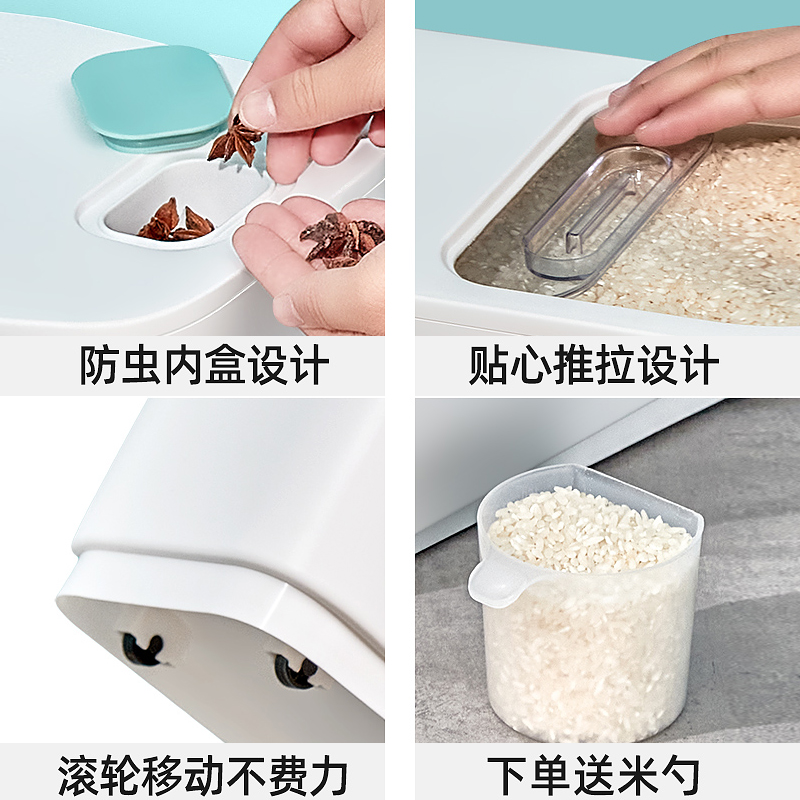 防虫内盒设计

贴心推拉设计

滚轮移动不费力

下单送米勺