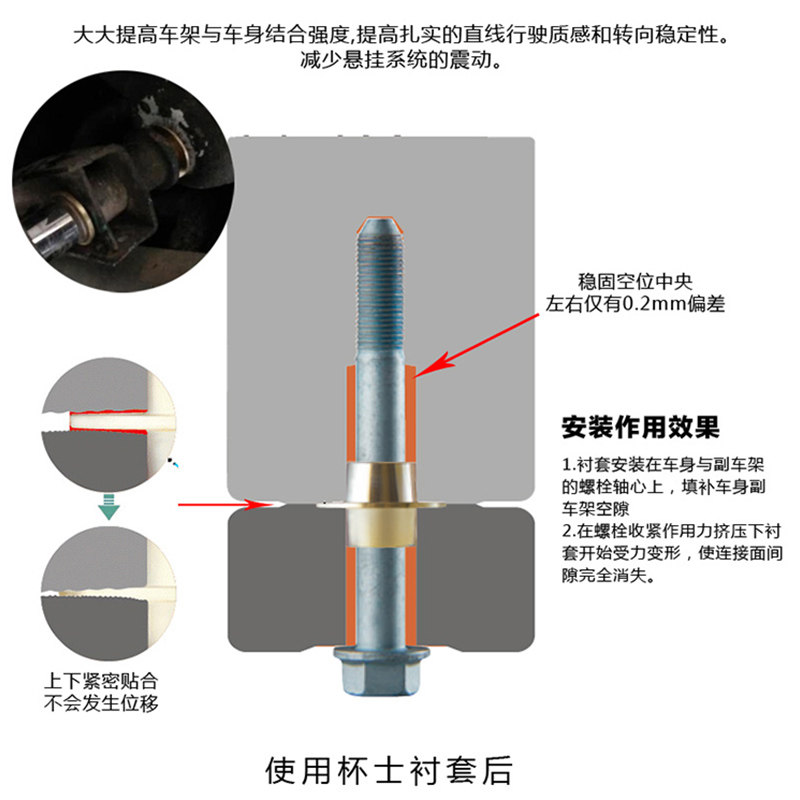 大大提高车架与车身结合强度,提高扎实的直线行驶质感和转向稳定性。
减少悬挂系统的震动。

稳固空位中央
左右仅有0.2mm偏差

安装作用效果

1.衬套安装在车身与副车架的螺栓轴心上，填补车身副车架空隙
2.在螺栓收紧作用力挤压下衬套开始受力变形，使连接面间隙完全消失。

上下紧密贴合
不会发生位移

使用杯士衬套后