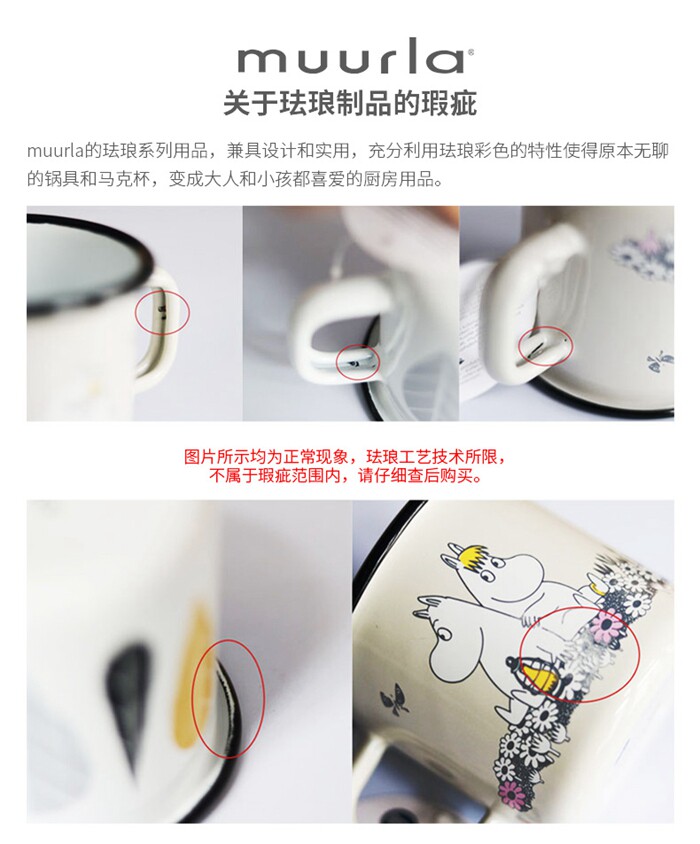 muurla®
关于珐琅制品的瑕疵

muurla的珐琅系列用品，兼具设计和实用，充分利用珐琅彩色的特性使得原本无聊的锅具和马克杯，变成大人和小孩都喜爱的厨房用品。

图片所示均为正常现象，珐琅工艺技术所限，不属于瑕疵范围内，请仔细查后购买。