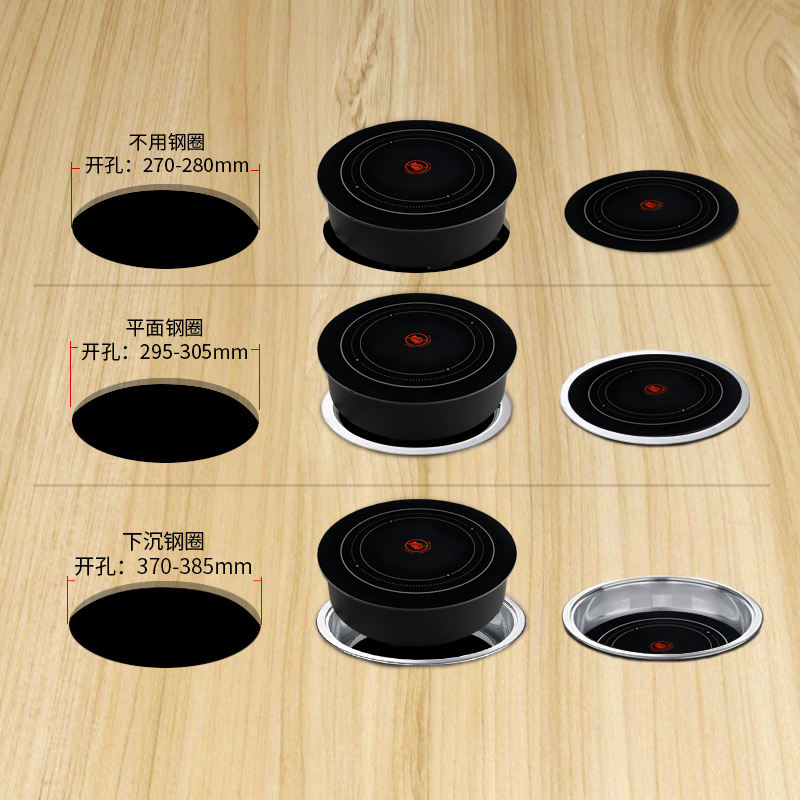 不用钢圈
开孔：270-280mm

平面钢圈
开孔：295-305mm

下沉钢圈
开孔：370-385mm