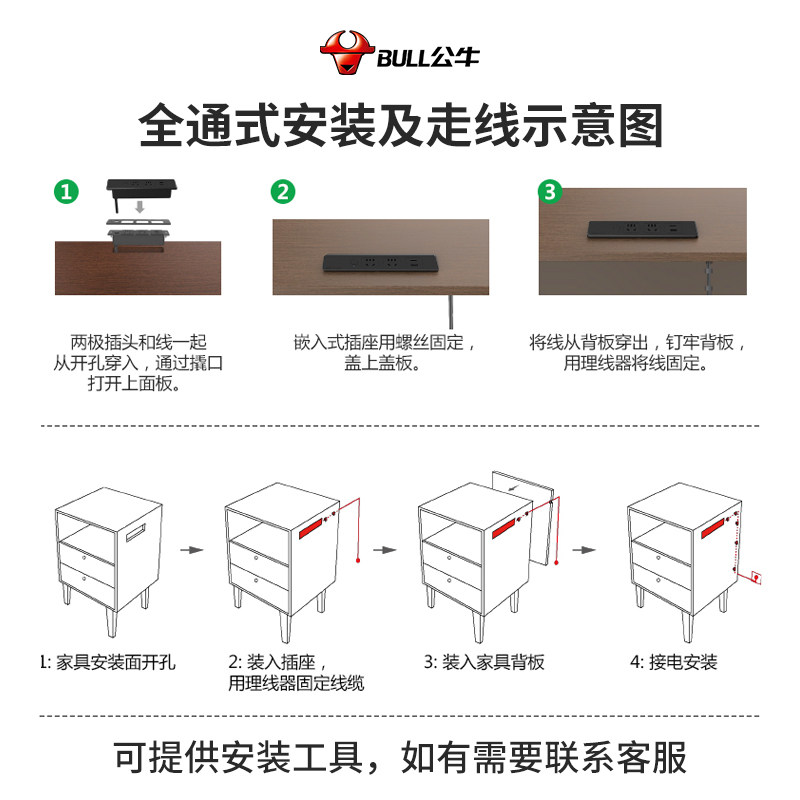 BULL公牛

全通式安装及走线示意图

1
两极插头和线一起从开孔穿入，通过撬口打开上面板。

2
嵌入式插座用螺丝固定，盖上盖板。

3
将线从背板穿出，钉牢背板，用理线器将线固定。

1: 家具安装面开孔

2: 装入插座，用理线器固定线缆

3: 装入家具背板

4: 接电安装

可提供安装工具，如有需要联系客服