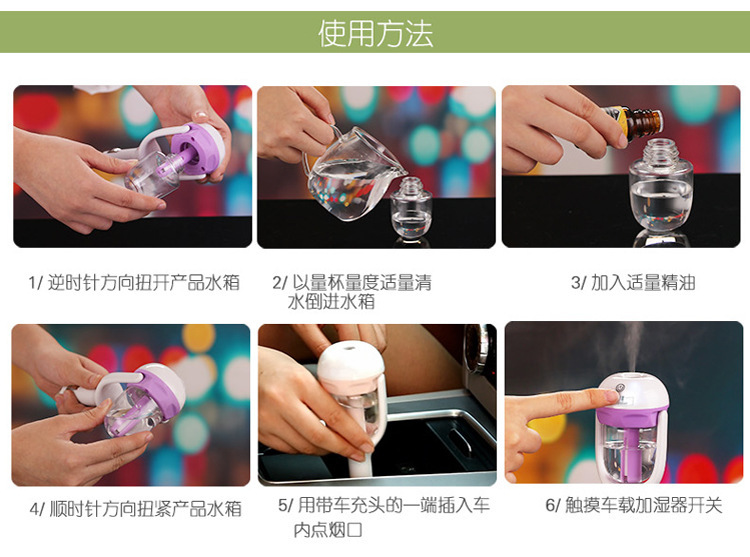 使用方法

1/ 逆时针方向扭开产品水箱

2/ 以量杯量度适量清水倒进水箱

3/ 加入适量精油

4/ 顺时针方向扭紧产品水箱

5/ 用带车充头的一端插入车内点烟口

6/ 触摸车载加湿器开关