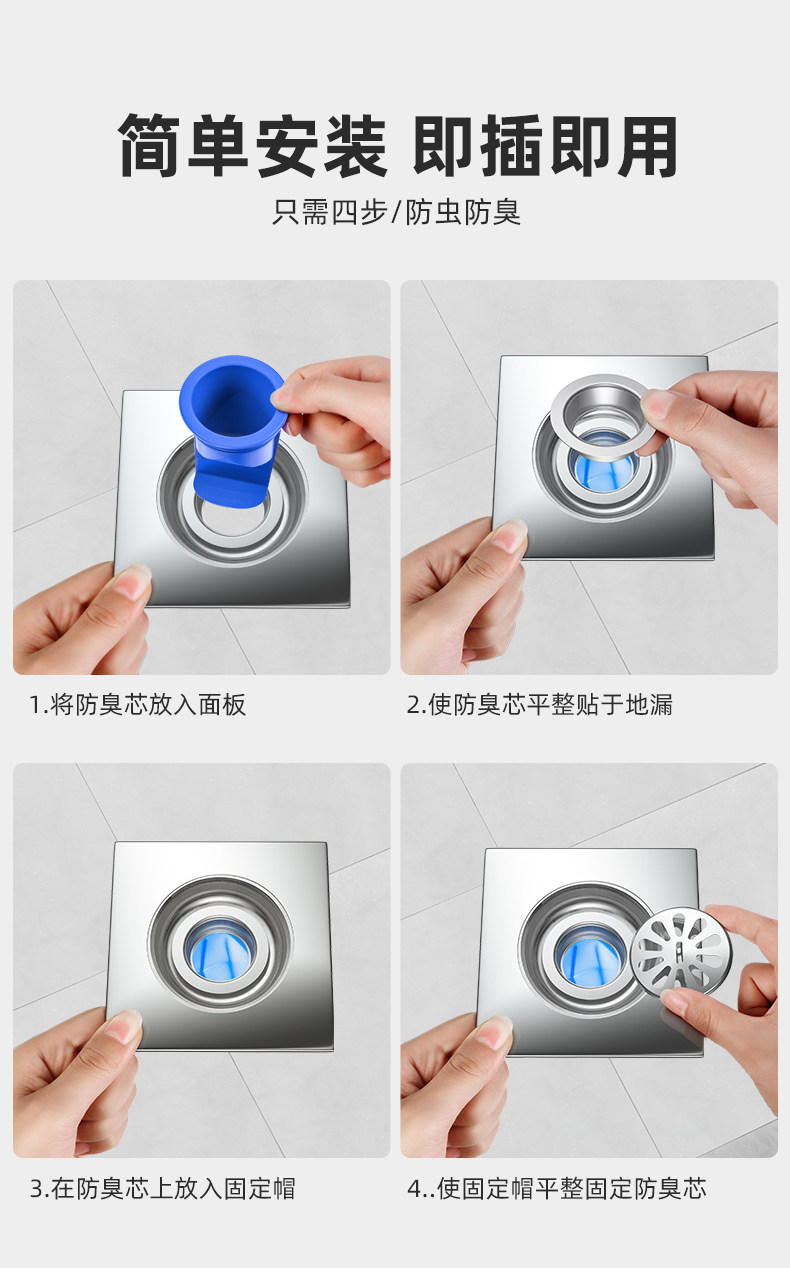 简单安装 即插即用

只需四步/防虫防臭

1.将防臭芯放入面板

2.使防臭芯平整贴于地漏

3.在防臭芯上放入固定帽

4..使固定帽平整固定防臭芯