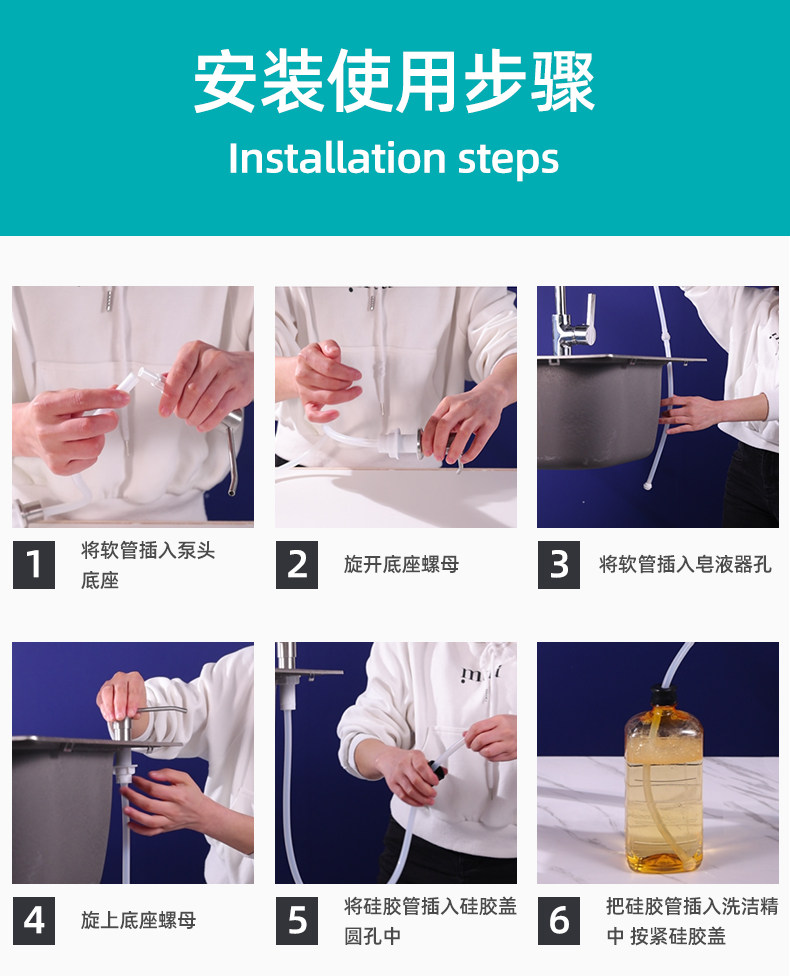 安装使用步骤
Installation steps

1 将软管插入泵头底座

2 旋开底座螺母

3 将软管插入皂液器孔

4 旋上底座螺母

5 将硅胶管插入硅胶盖圆孔中

6 把硅胶管插入洗洁精中 按紧硅胶盖