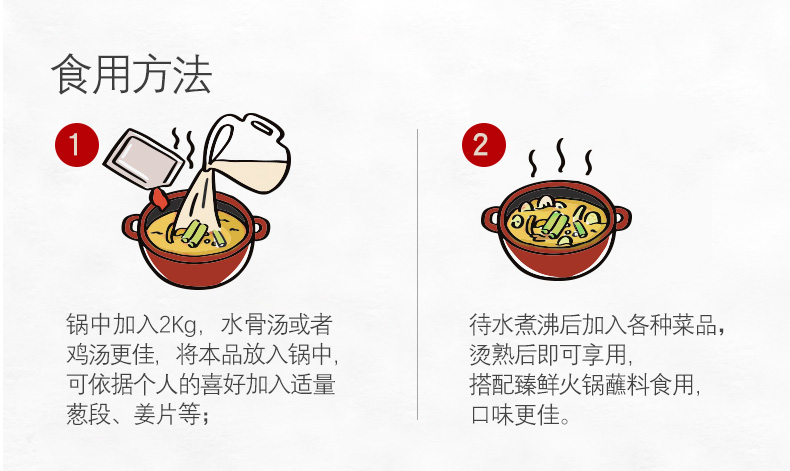 食用方法

1

锅中加入2Kg，水骨汤或者鸡汤更佳，将本品放入锅中，可依据个人的喜好加入适量葱段、姜片等；

2

待水煮沸后加入各种菜品，烫熟后即可享用，搭配臻鲜火锅蘸料食用，口味更佳。