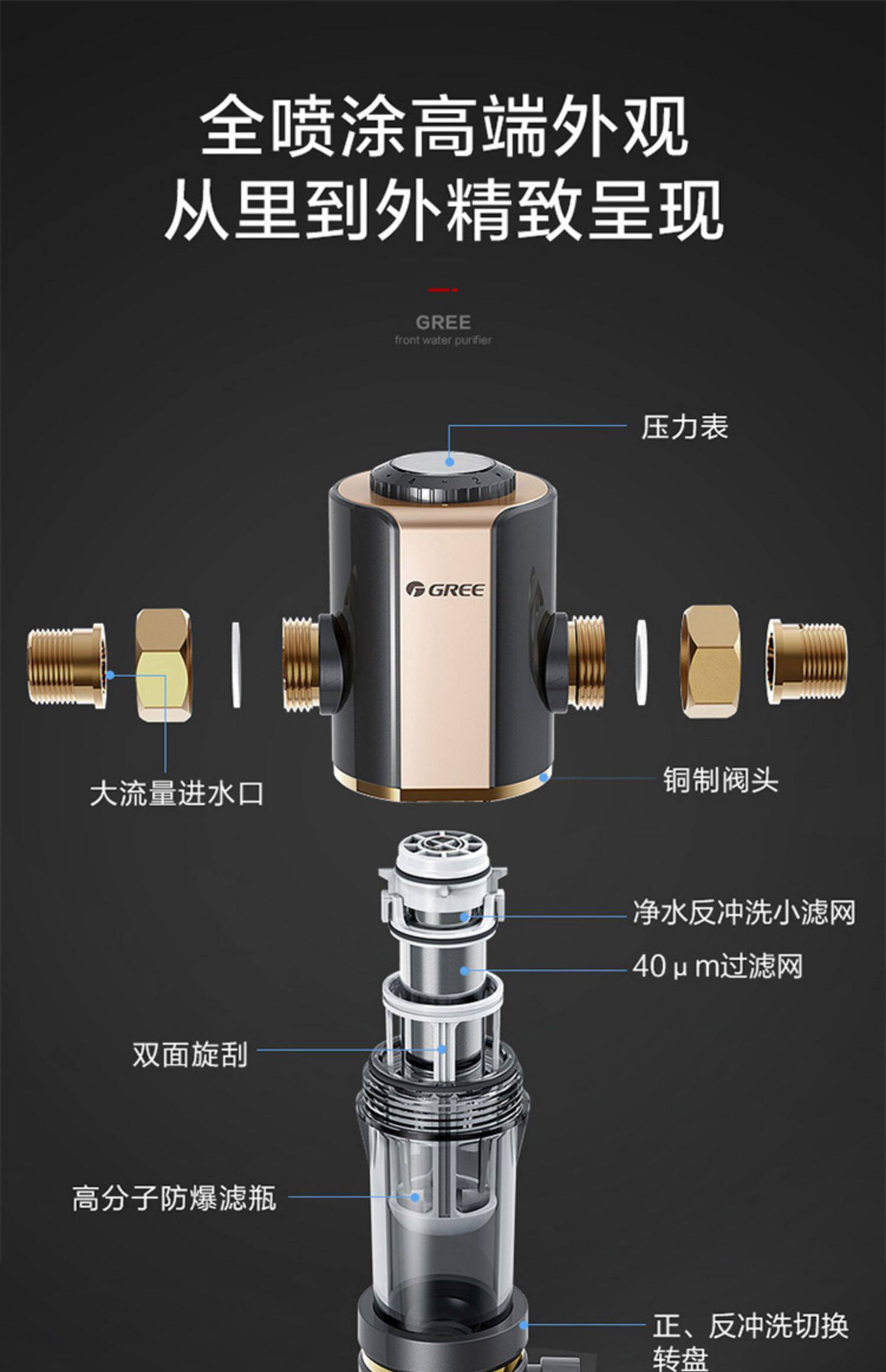 全喷涂高端外观
从里到外精致呈现

GREE
front water purifier

压力表

GREE

大流量进水口

铜制阀头

净水反冲洗小滤网

40μm过滤网

双面旋刮

高分子防爆滤瓶

正、反冲洗切换转盘