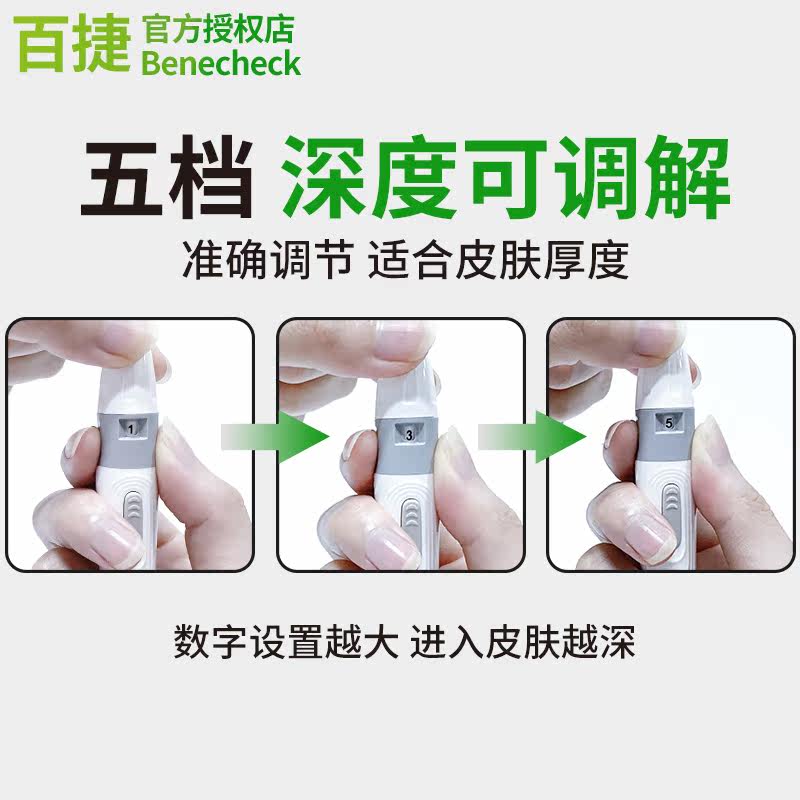 百捷 官方授权店 Benecheck

五档 深度可调解

准确调节 适合皮肤厚度

1

3

5

数字设置越大 进入皮肤越深