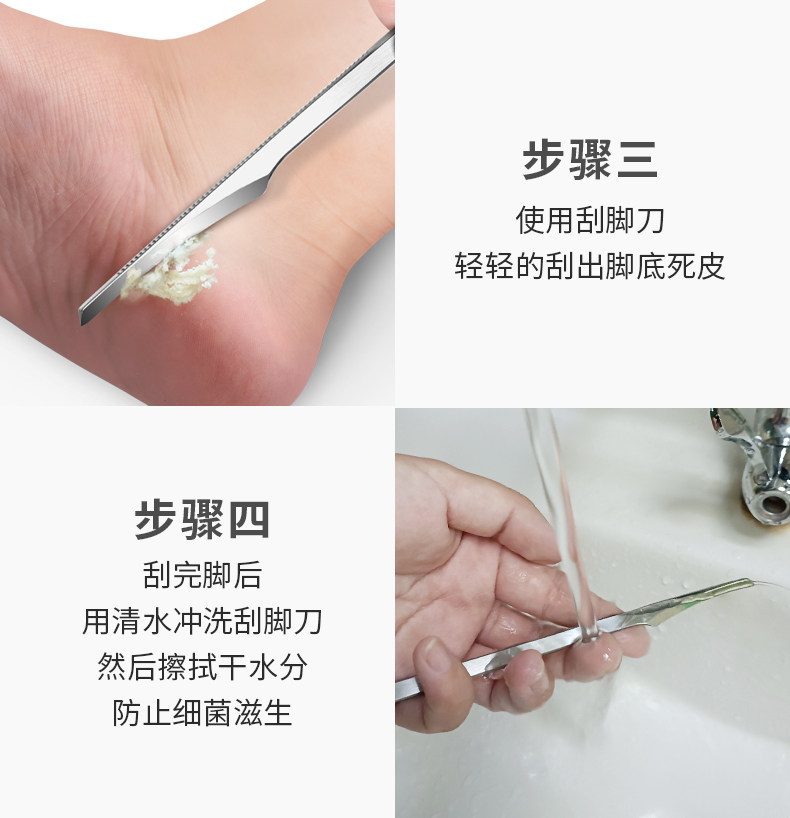 步骤三
使用刮脚刀
轻轻的刮出脚底死皮

步骤四
刮完脚后
用清水冲洗刮脚刀
然后擦拭干水分
防止细菌滋生