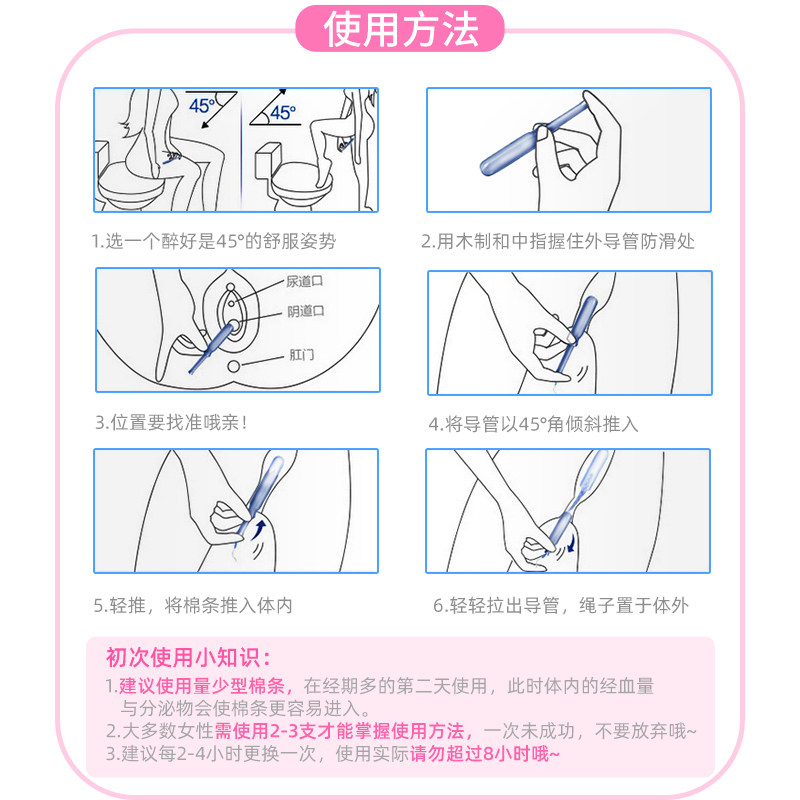 使用方法

45°

45°

1.选一个醉好是45°的舒服姿势

2.用木制和中指握住外导管防滑处

尿道口
阴道口
肛门

3.位置要找准哦亲！

4.将导管以45°角倾斜推入

5.轻推，将棉条推入体内

6.轻轻拉出导管，绳子置于体外

初次使用小知识：
1.建议使用量少型棉条，在经期多的第二天使用，此时体内的经血量与分泌物会使棉条更容易进入。
2.大多数女性需使用2-3支才能掌握使用方法，一次未成功，不要放弃哦~
3.建议每2-4小时更换一次，使用实际请勿超过8小时哦~