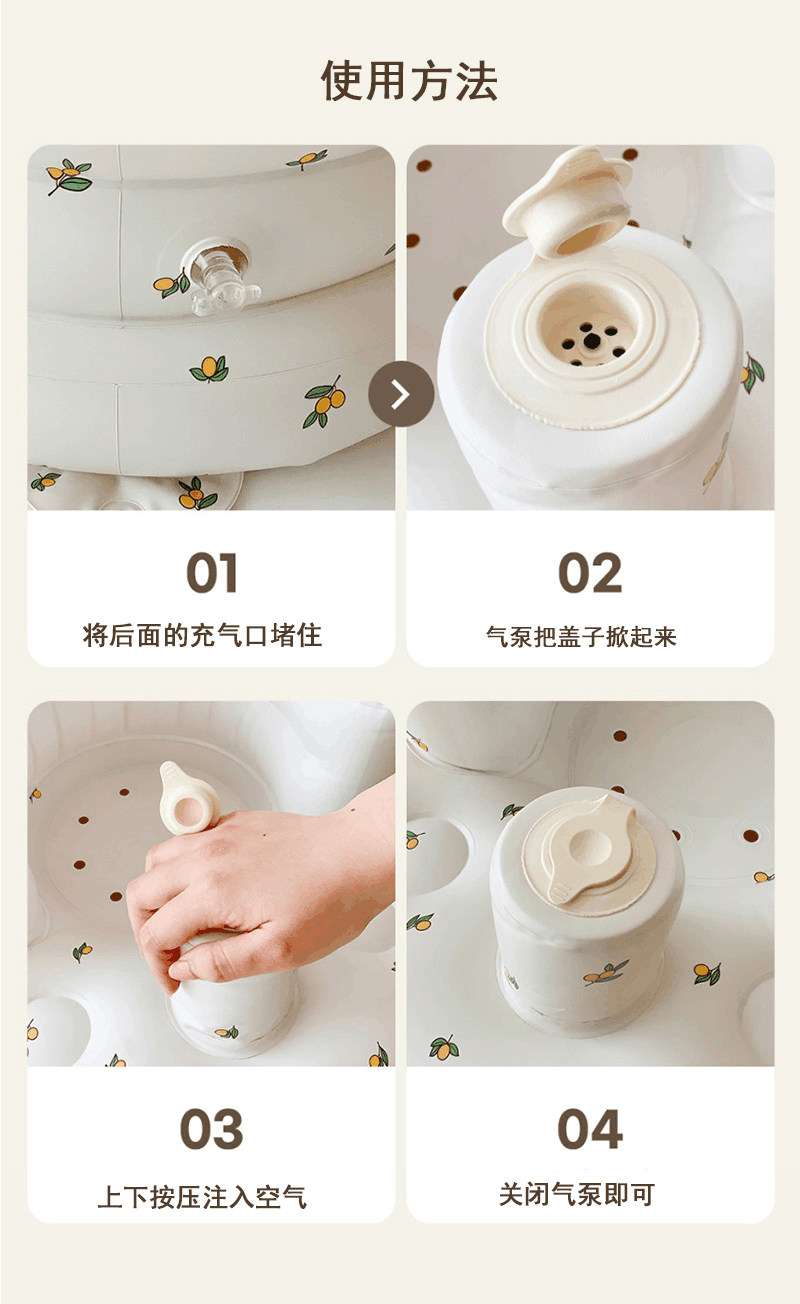 使用方法

01
将后面的充气口堵住

02
气泵把盖子掀起来

03
上下按压注入空气

04
关闭气泵即可