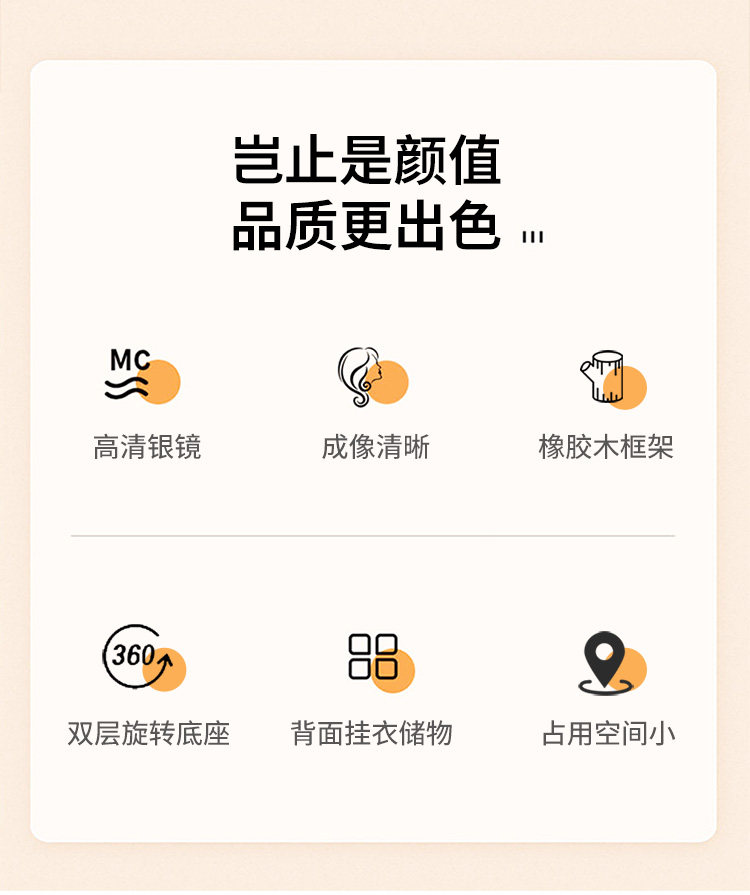 岂止是颜值
品质更出色

MC

高清银镜

成像清晰

橡胶木框架

360

双层旋转底座

背面挂衣储物

占用空间小