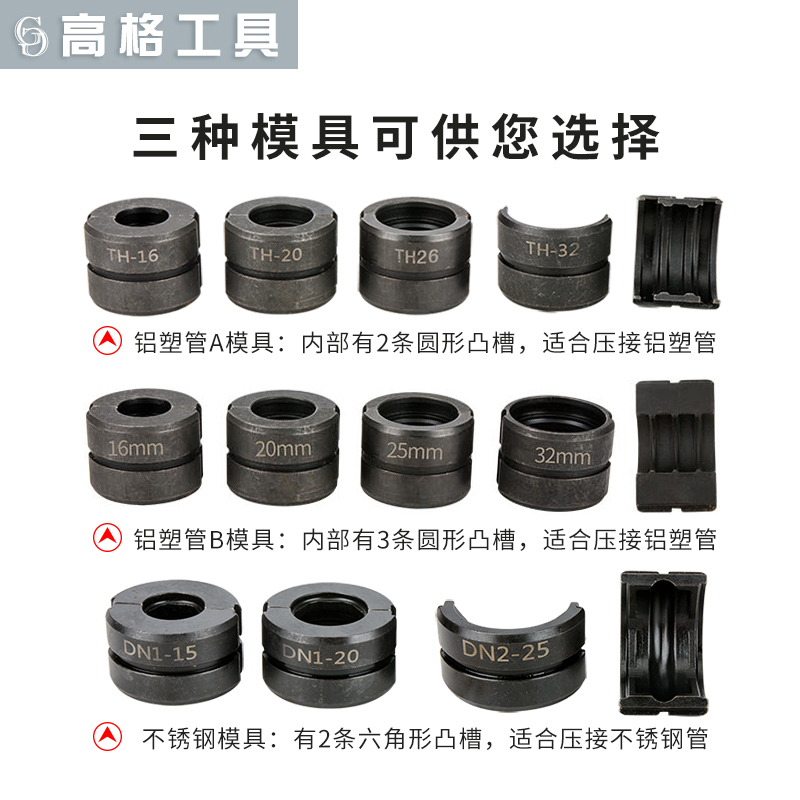 高格工具

三种模具可供您选择

TH-16 TH-20 TH26 TH-32

铝塑管A模具：内部有2条圆形凸槽，适合压接铝塑管

16mm 20mm 25mm 32mm

铝塑管B模具：内部有3条圆形凸槽，适合压接铝塑管

DN1-15 DN1-20 DN2-25

不锈钢模具：有2条六角形凸槽，适合压接不锈钢管