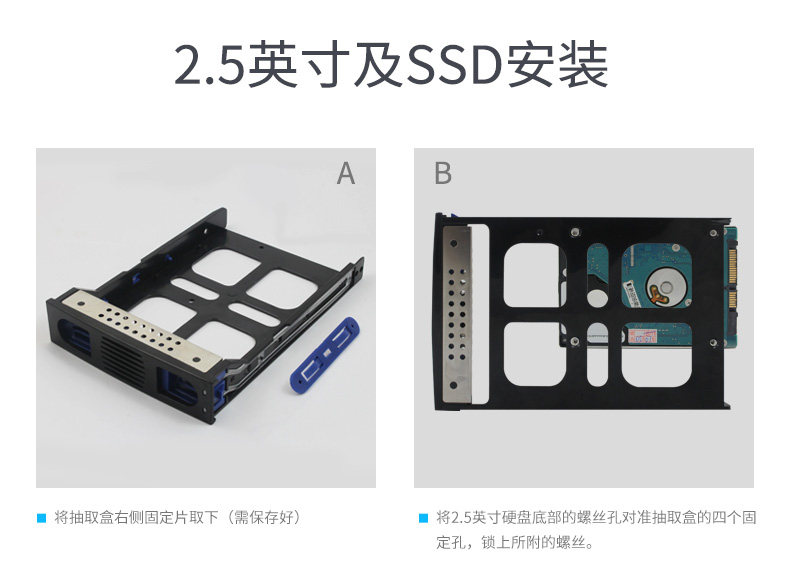 2.5英寸及SSD安装

A

B

■ 将抽取盒右侧固定片取下（需保存好）

■ 将2.5英寸硬盘底部的螺丝孔对准抽取盒的四个固定孔，锁上所附的螺丝。