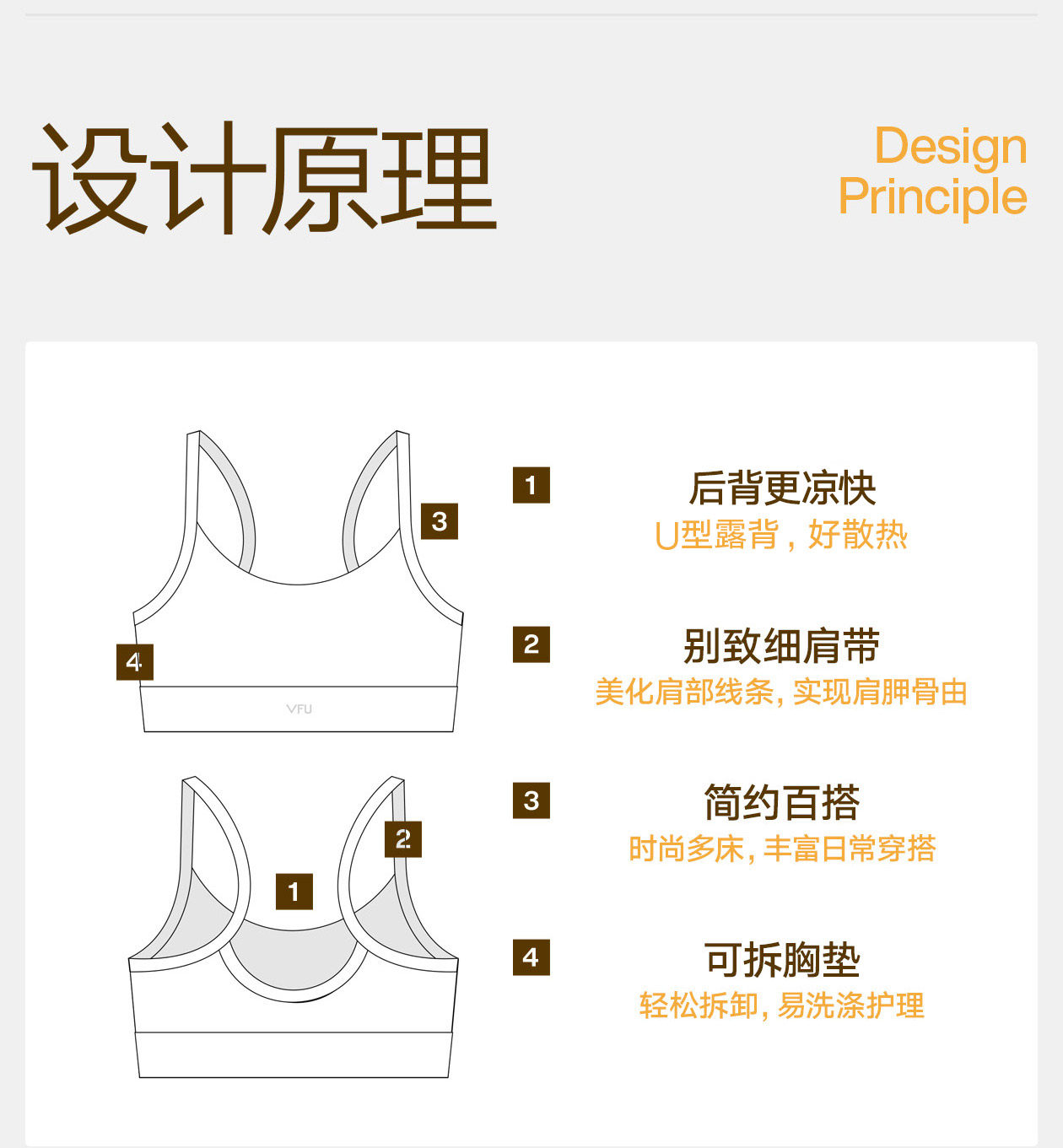 设计原理

Design Principle

3

4

VFU

2

1

1 后背更凉快
U型露背，好散热

2 别致细肩带
美化肩部线条，实现肩胛骨由

3 简约百搭
时尚多床，丰富日常穿搭

4 可拆胸垫
轻松拆卸，易洗涤护理