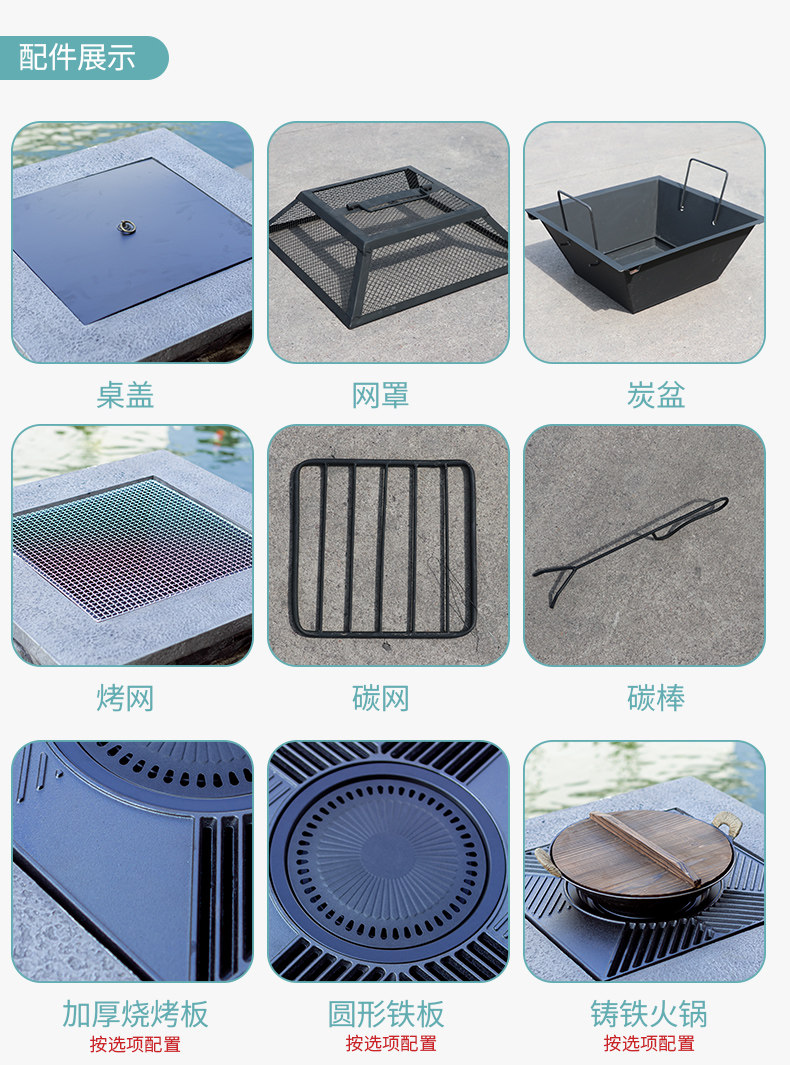 配件展示

桌盖

网罩

炭盆

烤网

碳网

碳棒

加厚烧烤板
按选项配置

圆形铁板
按选项配置

铸铁火锅
按选项配置