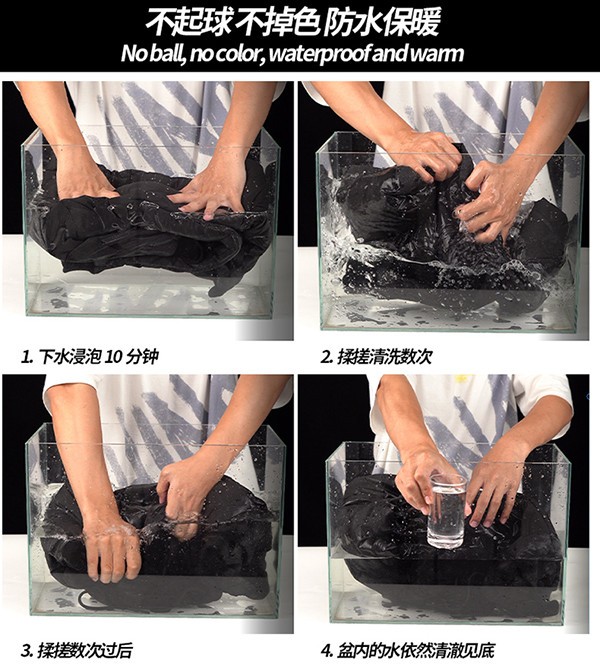 不起球 不掉色 防水保暖
No ball, no color, waterproof and warm

1. 下水浸泡 10 分钟

2. 揉搓清洗数次

3. 揉搓数次过后

4. 盆内的水依然清澈见底