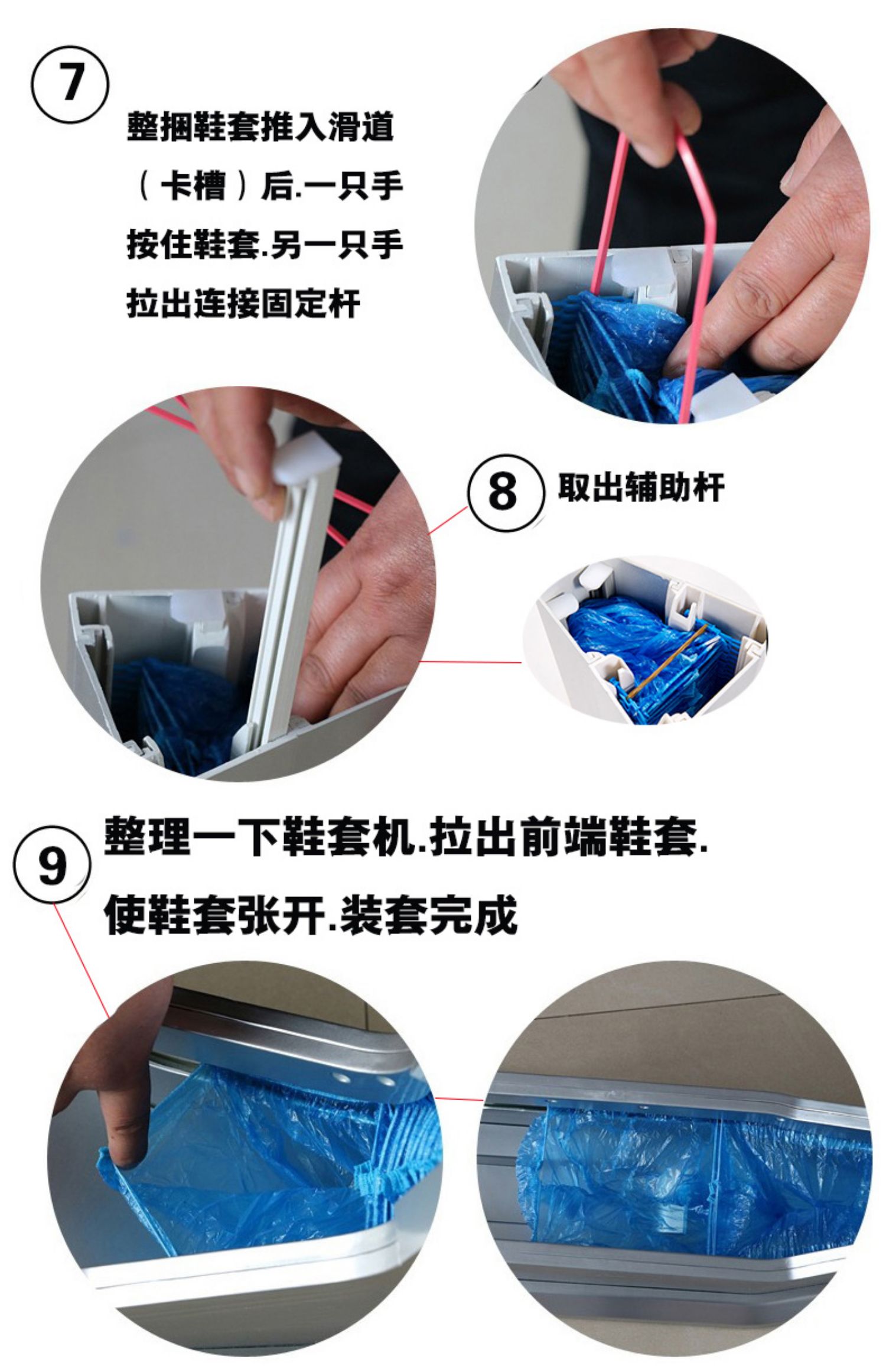 7

整捆鞋套推入滑道（卡槽）后.一只手按住鞋套.另一只手拉出连接固定杆

8 取出辅助杆

9 整理一下鞋套机.拉出前端鞋套.使鞋套张开.装套完成