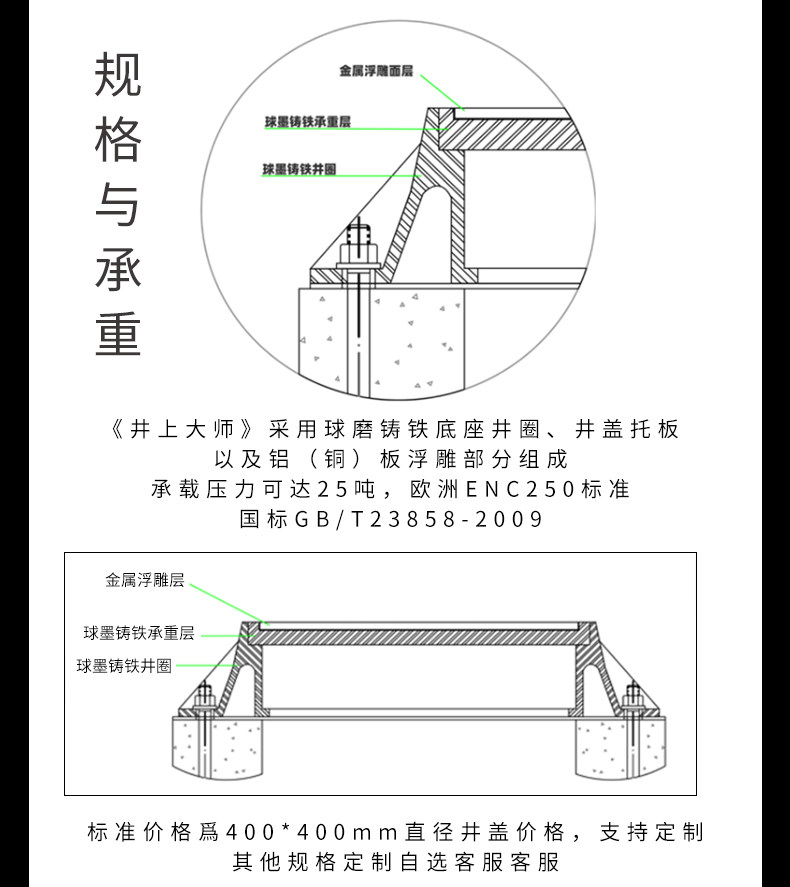 规格与承重

金属浮雕面层

球墨铸铁承重层

球墨铸铁井圈

《井上大师》采用球磨铸铁底座井圈、井盖托板
以及铝（铜）板浮雕部分组成
承载压力可达25吨，欧洲ENC250标准
国标GB/T23858-2009

金属浮雕层

球墨铸铁承重层

球墨铸铁井圈

标准价格爲400*400mm直径井盖价格，支持定制
其他规格定制自选客服客服