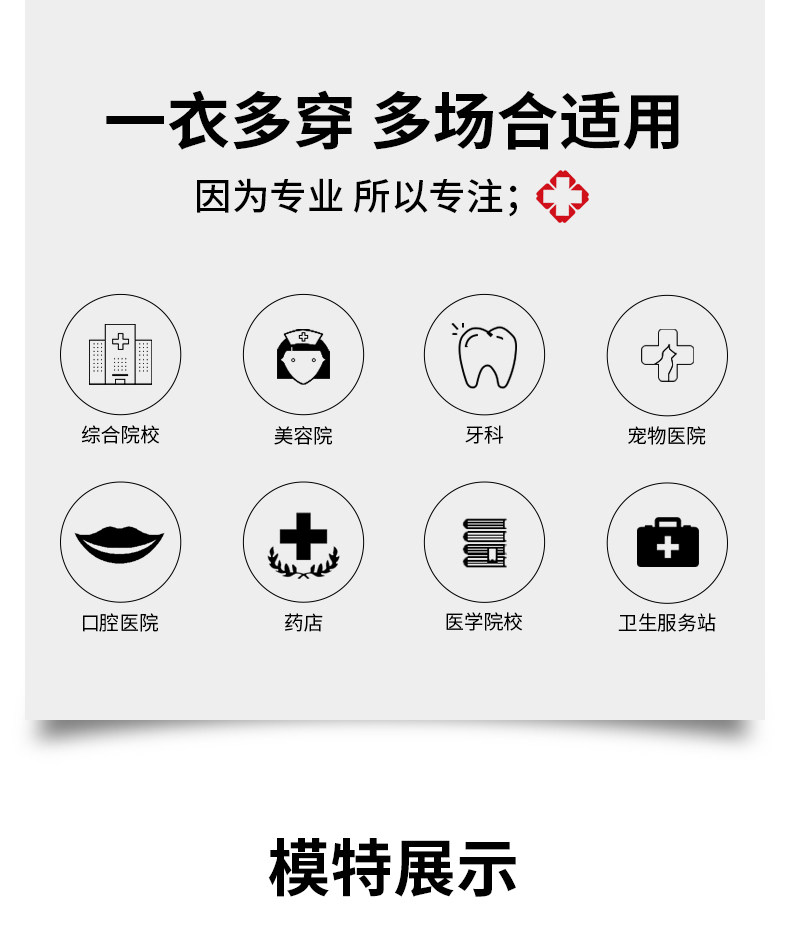 一衣多穿 多场合适用

因为专业 所以专注;

综合院校

美容院

牙科

宠物医院

口腔医院

药店

医学院校

卫生服务站

模特展示