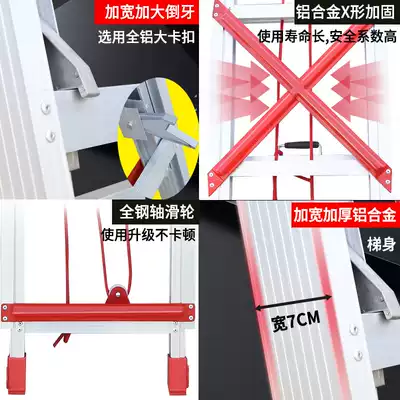 加宽加大倒牙
选用全铝大卡扣

铝合金X形加固
使用寿命长,安全系数高

全钢轴滑轮
使用升级不卡顿

加宽加厚铝合金
梯身

宽7CM