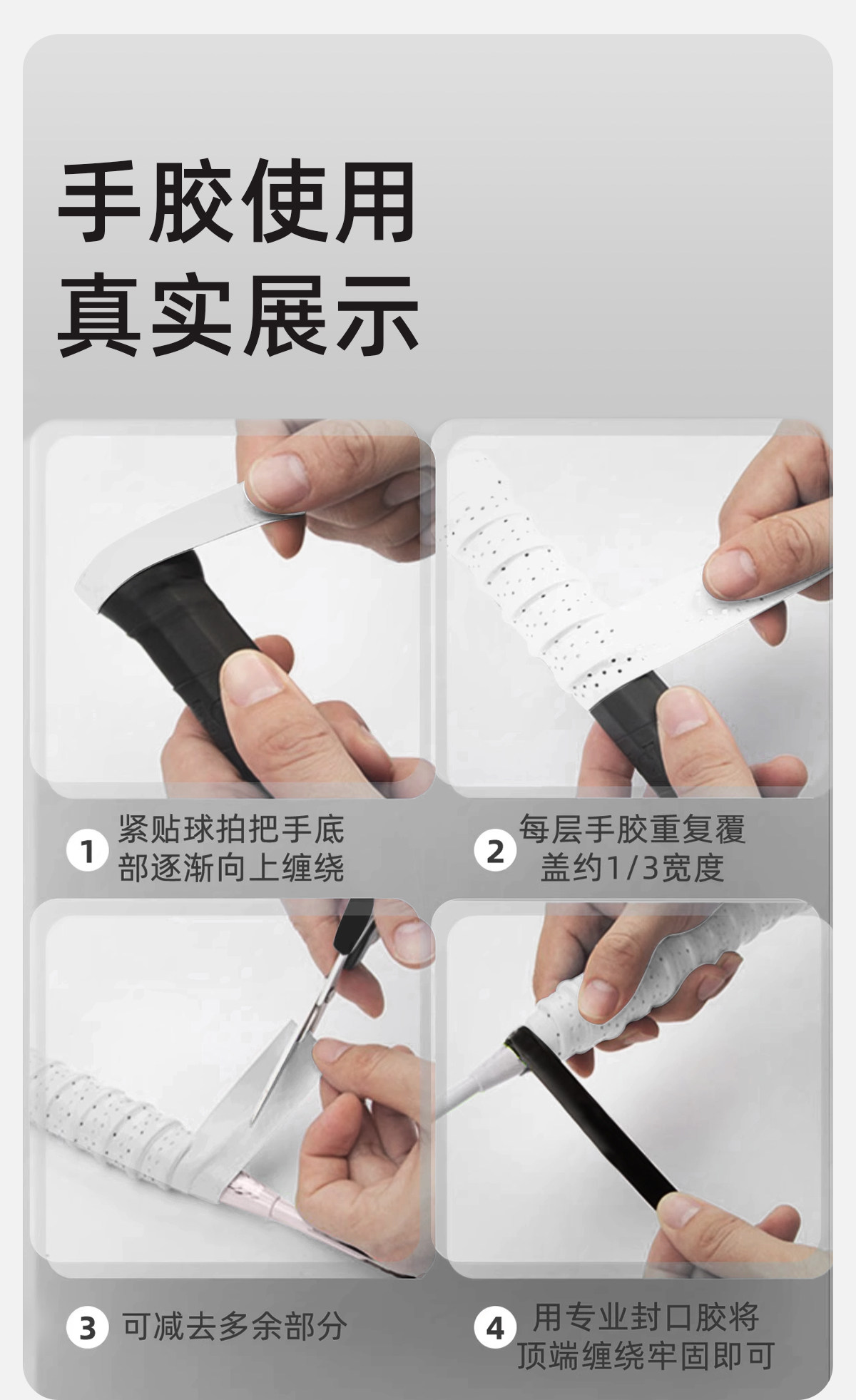 手胶使用
真实展示

1 紧贴球拍把手底部逐渐向上缠绕

2 每层手胶重复覆盖约1/3宽度

3 可减去多余部分

4 用专业封口胶将顶端缠绕牢固即可