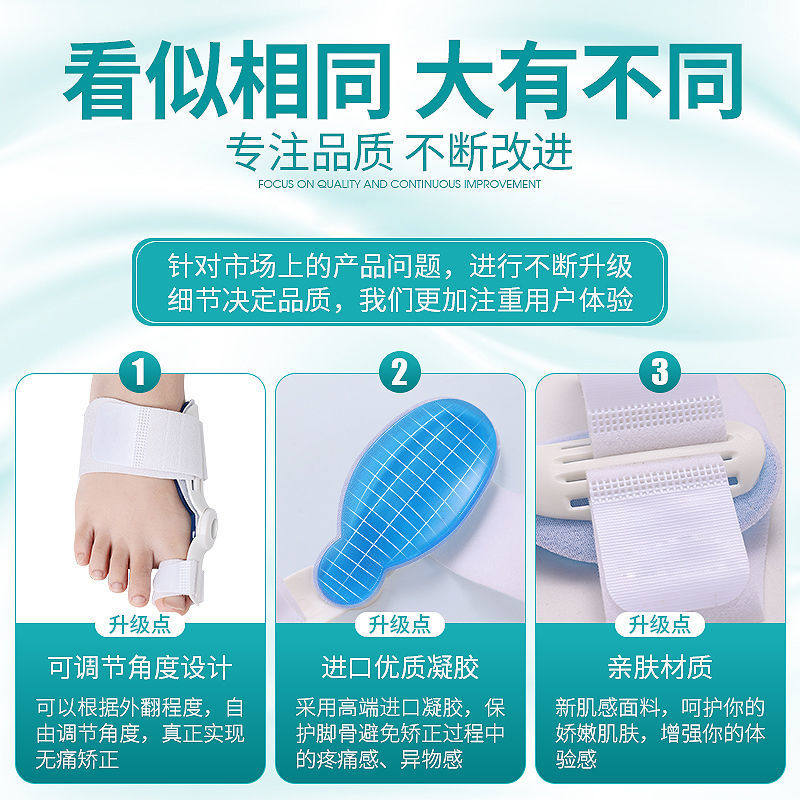 看似相同 大有不同
专注品质 不断改进
FOCUS ON QUALITY AND CONTINUOUS IMPROVEMENT

针对市场上的产品问题，进行不断升级
细节决定品质，我们更加注重用户体验

1
升级点
可调节角度设计
可以根据外翻程度，自由调节角度，真正实现无痛矫正

2
升级点
进口优质凝胶
采用高端进口凝胶，保护脚骨避免矫正过程中的疼痛感、异物感

3
升级点
亲肤材质
新肌感面料，呵护你的娇嫩肌肤，增强你的体验感