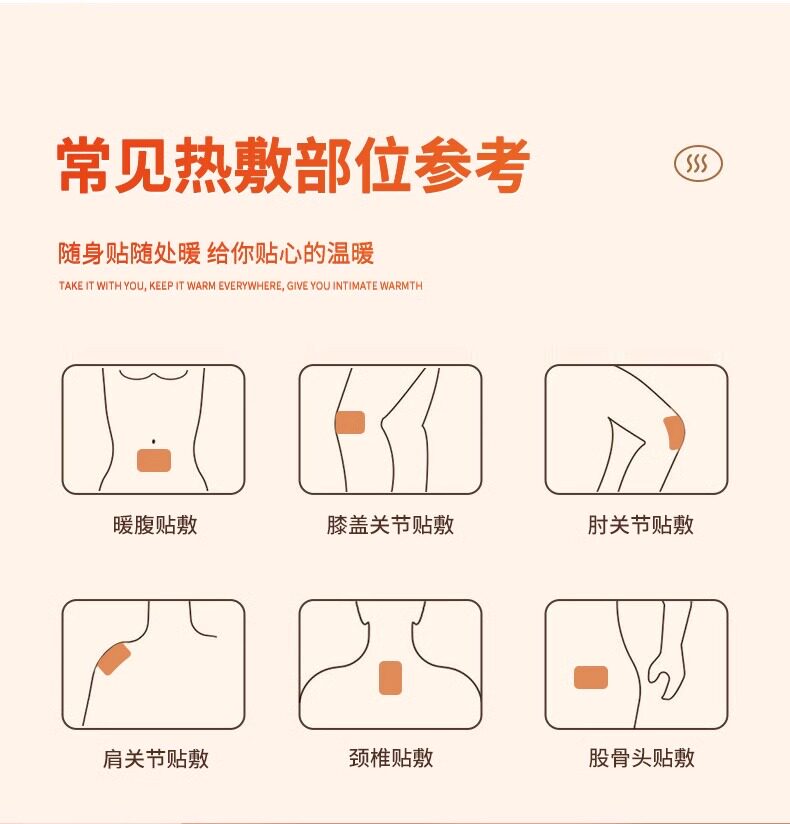 常见热敷部位参考

随身贴随处暖 给你贴心的温暖

TAKE IT WITH YOU, KEEP IT WARM EVERYWHERE, GIVE YOU INTIMATE WARMTH

暖腹贴敷

膝盖关节贴敷

肘关节贴敷

肩关节贴敷

颈椎贴敷

股骨头贴敷