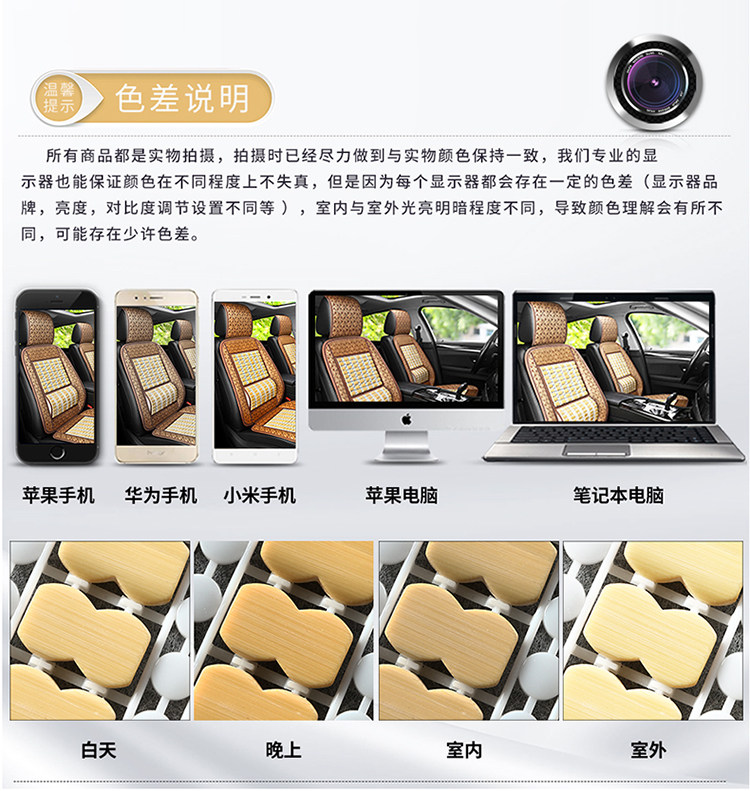 温馨提示 色差说明

所有商品都是实物拍摄，拍摄时已经尽力做到与实物颜色保持一致，我们专业的显示器也能保证颜色在不同程度上不失真，但是因为每个显示器都会存在一定的色差（显示器品牌，亮度，对比度调节设置不同等），室内与室外光亮明暗程度不同，导致颜色理解会有所不同，可能存在少许色差。

苹果手机 华为手机 小米手机 苹果电脑 笔记本电脑

白天 晚上 室内 室外