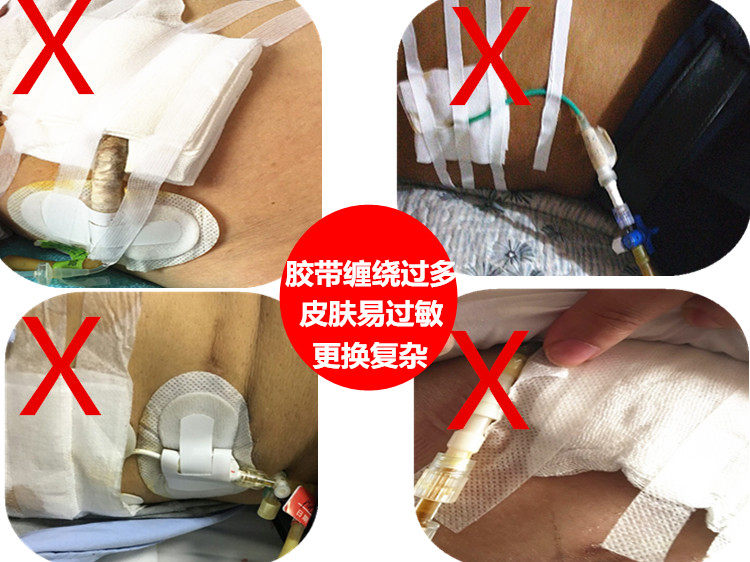 X

X

胶带缠绕过多
皮肤易过敏
更换复杂

X

X