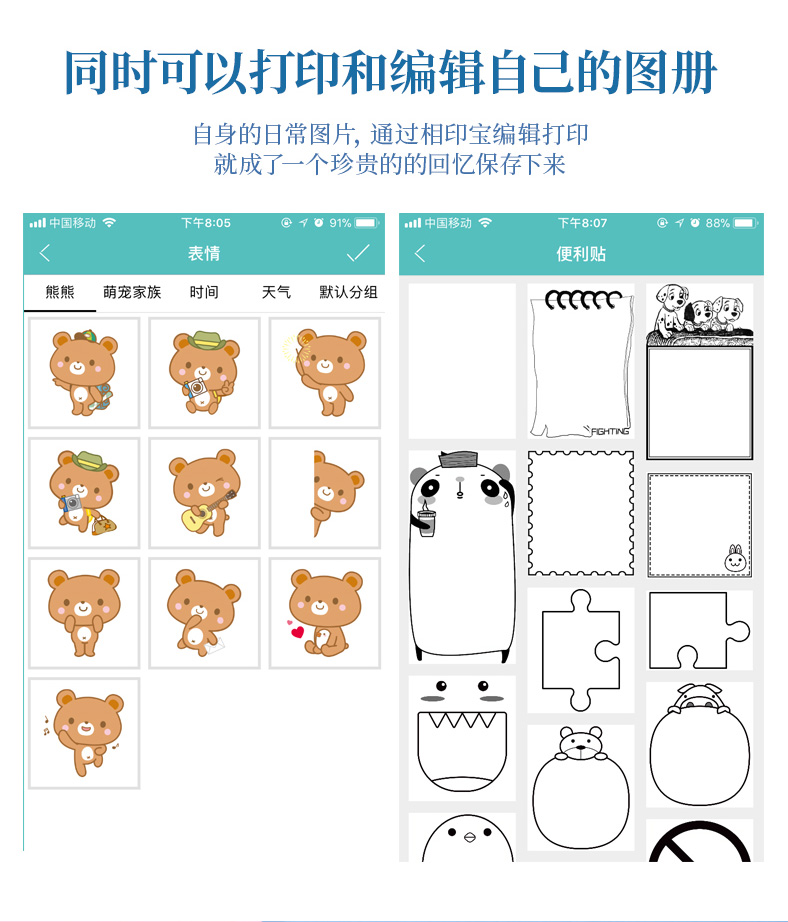 同时可以打印和编辑自己的图册

自身的日常图片, 通过相印宝编辑打印
就成了一个珍贵的的回忆保存下来

中国移动 下午8:05 91%

表情

熊熊 萌宠家族 时间 天气 默认分组

中国移动 下午8:07 88%

便利贴

FIGHTING