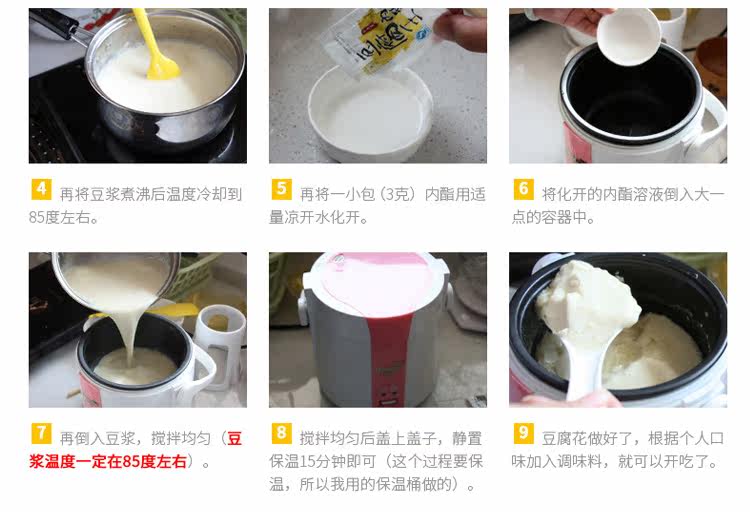 4 再将豆浆煮沸后温度冷却到85度左右。

5 再将一小包（3克）内酯用适量凉开水化开。

6 将化开的内酯溶液倒入大一点的容器中。

7 再倒入豆浆，搅拌均匀（豆浆温度一定在85度左右）。

8 搅拌均匀后盖上盖子，静置保温15分钟即可（这个过程要保温，所以我用的保温桶做的）。

9 豆腐花做好了，根据个人口味加入调味料，就可以开吃了。