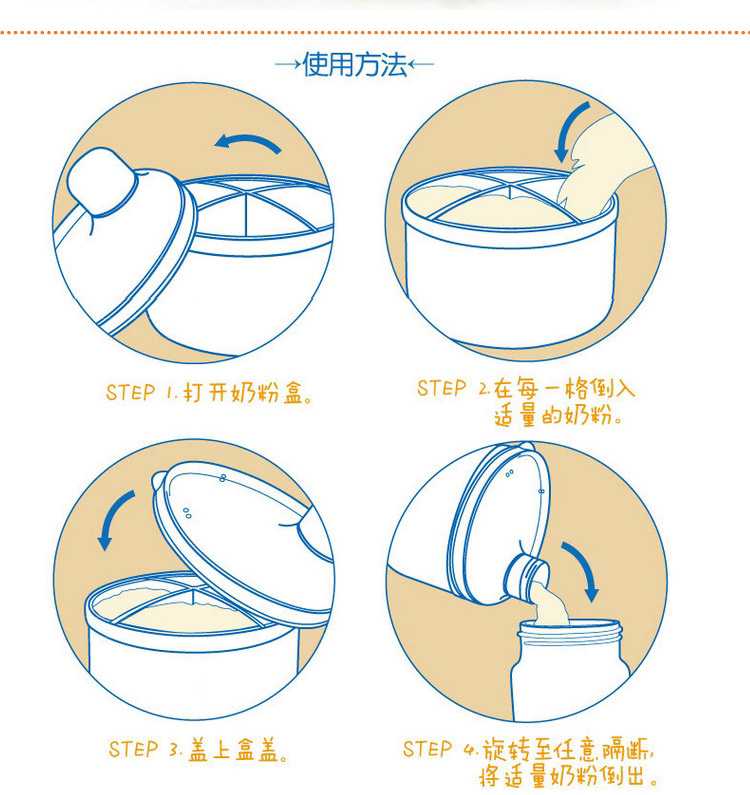 →使用方法←

STEP 1. 打开奶粉盒。

STEP 2. 在每一格倒入适量的奶粉。

STEP 3. 盖上盒盖。

STEP 4. 旋转至任意隔断，将适量奶粉倒出。