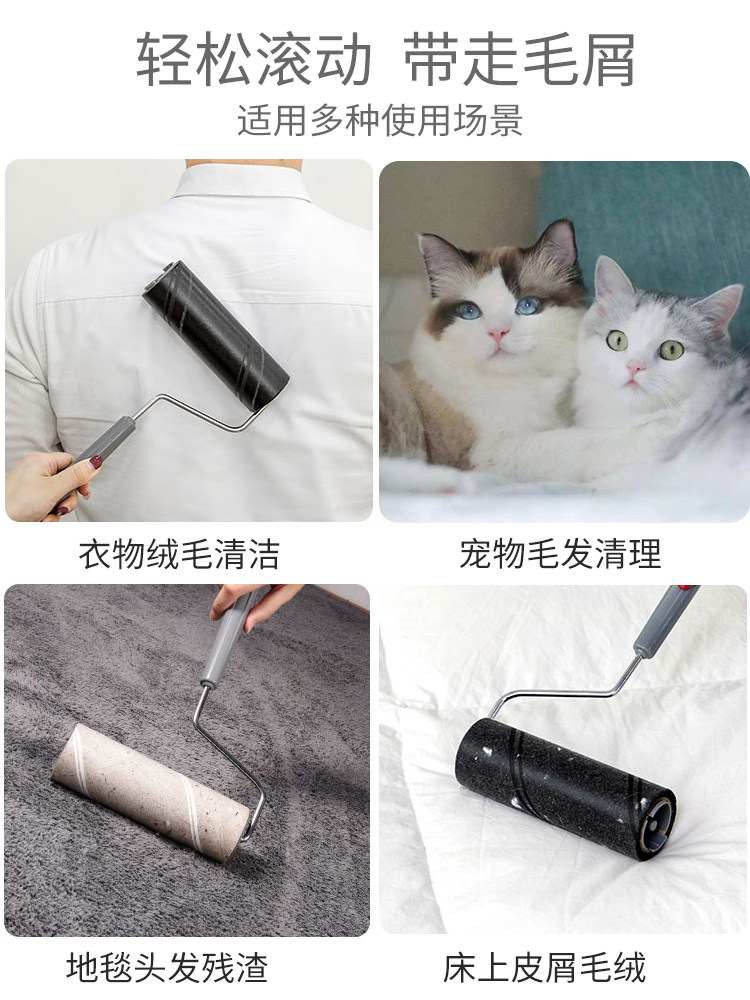 轻松滚动 带走毛屑
适用多种使用场景

衣物绒毛清洁

宠物毛发清理

地毯头发残渣

床上皮屑毛绒