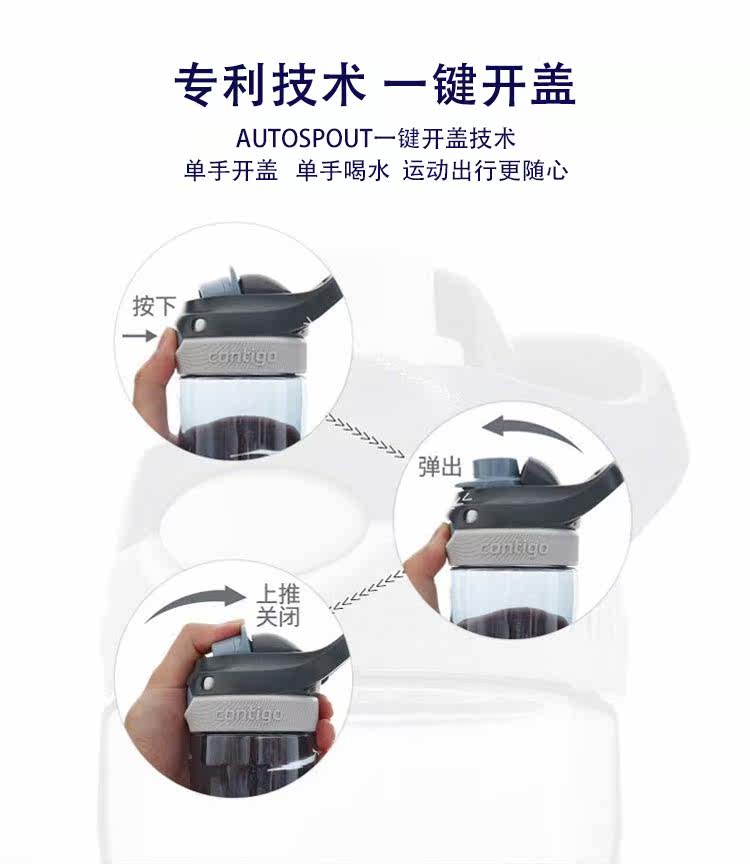 专利技术 一键开盖

AUTOSPOUT一键开盖技术

单手开盖 单手喝水 运动出行更随心

按下

contigo

弹出

contigo

上推
关闭

contigo