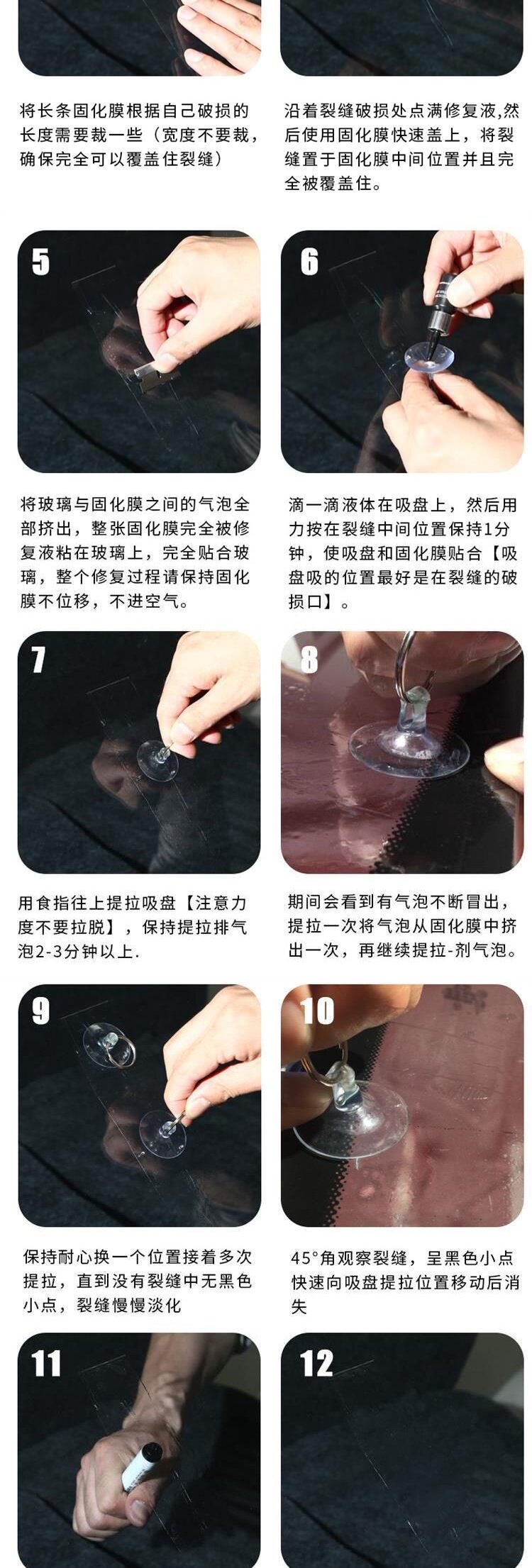 将长条固化膜根据自己破损的长度需要裁一些（宽度不要裁，确保完全可以覆盖住裂缝）

沿着裂缝破损处点满修复液,然后使用固化膜快速盖上，将裂缝置于固化膜中间位置并且完全被覆盖住。

5

6

将玻璃与固化膜之间的气泡全部挤出，整张固化膜完全被修复液粘在玻璃上，完全贴合玻璃，整个修复过程请保持固化膜不位移，不进空气。

滴一滴液体在吸盘上，然后用力按在裂缝中间位置保持1分钟，使吸盘和固化膜贴合【吸盘吸的位置最好是在裂缝的破损口】。

7

8

用食指往上提拉吸盘【注意力度不要拉脱】，保持提拉排气泡2-3分钟以上.

期间会看到有气泡不断冒出，提拉一次将气泡从固化膜中挤出一次，再继续提拉-剂气泡。

9

10

保持耐心换一个位置接着多次提拉，直到没有裂缝中无黑色小点，裂缝慢慢淡化

45°角观察裂缝，呈黑色小点快速向吸盘提拉位置移动后消失

11

12